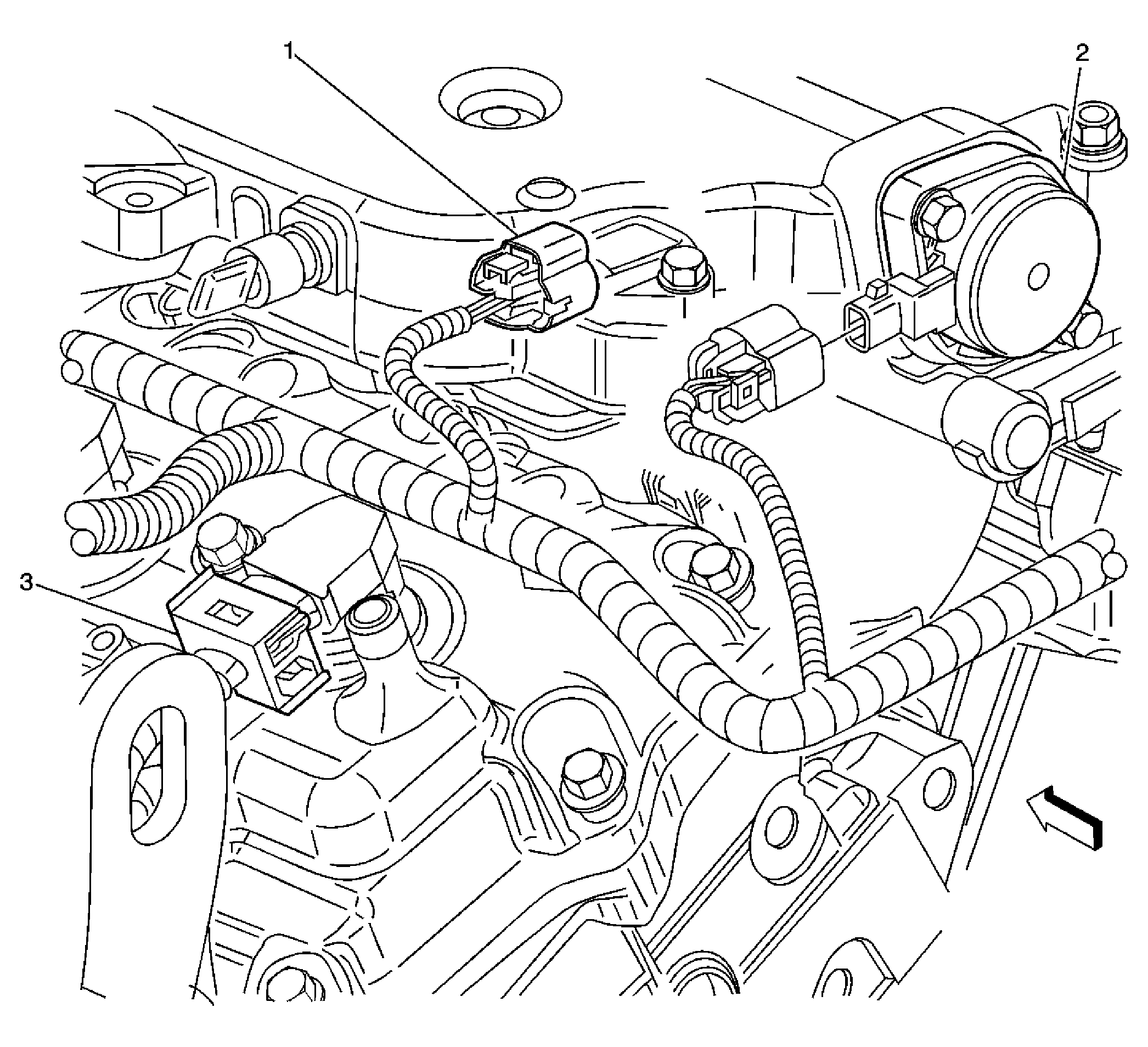 1
2
3