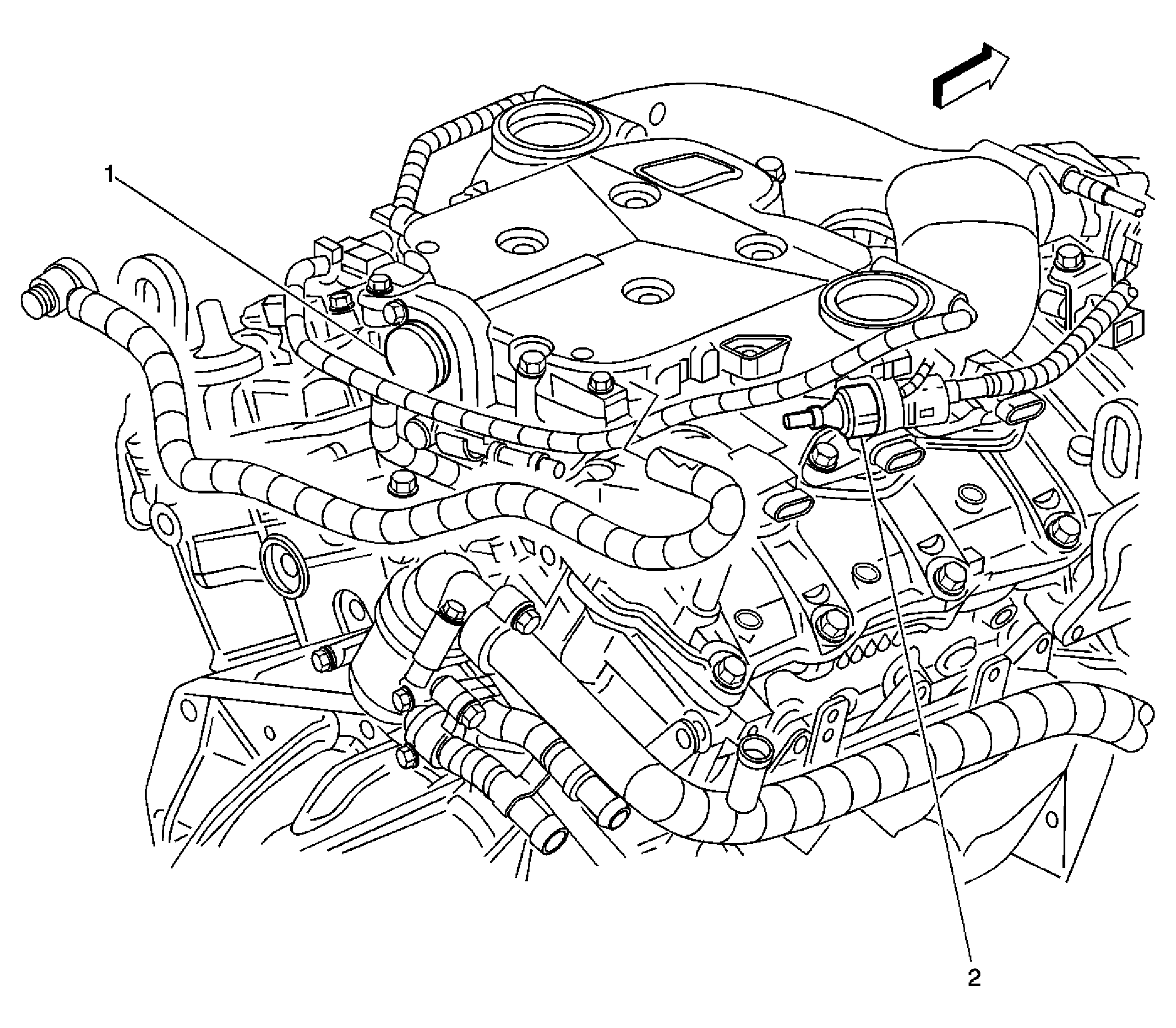 1

2