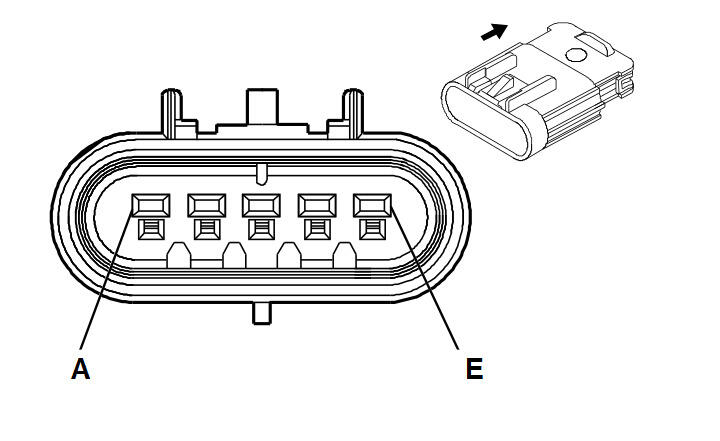 A

E