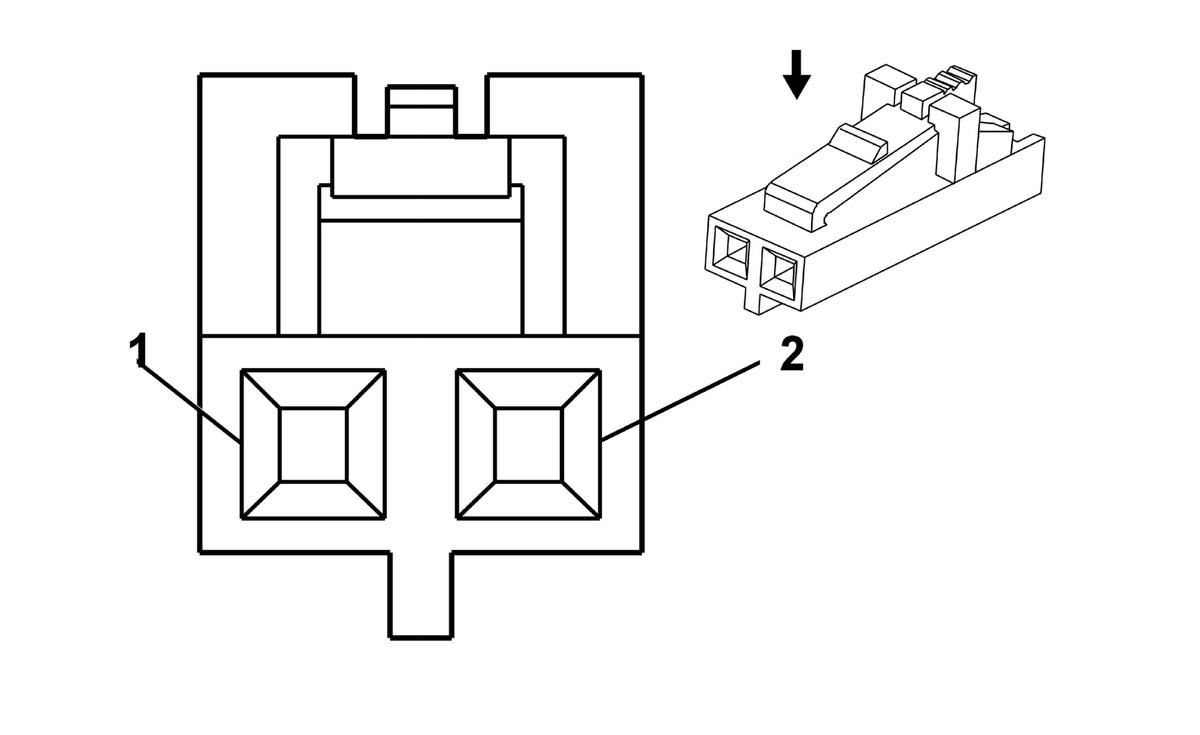 1

2