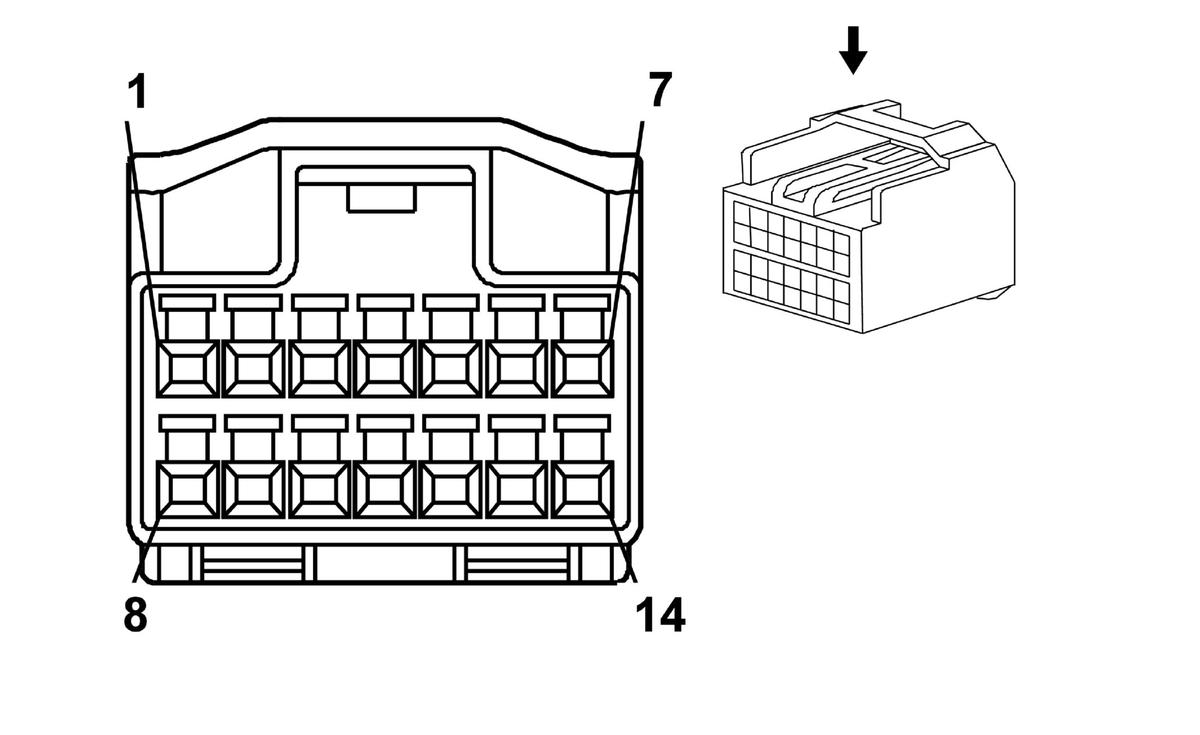 1
7
8
14