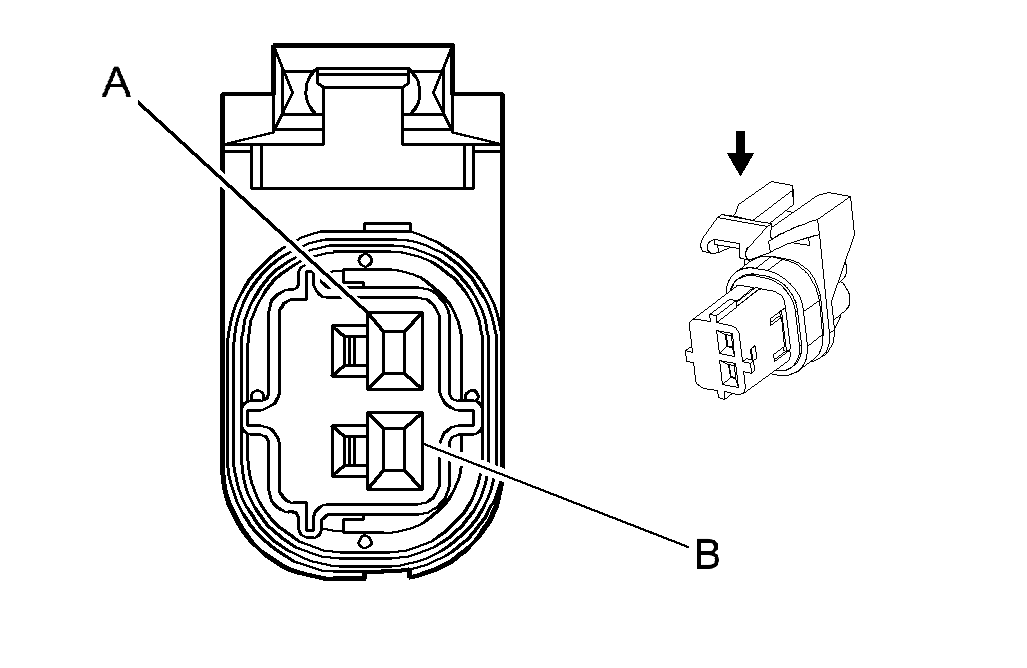 A
B