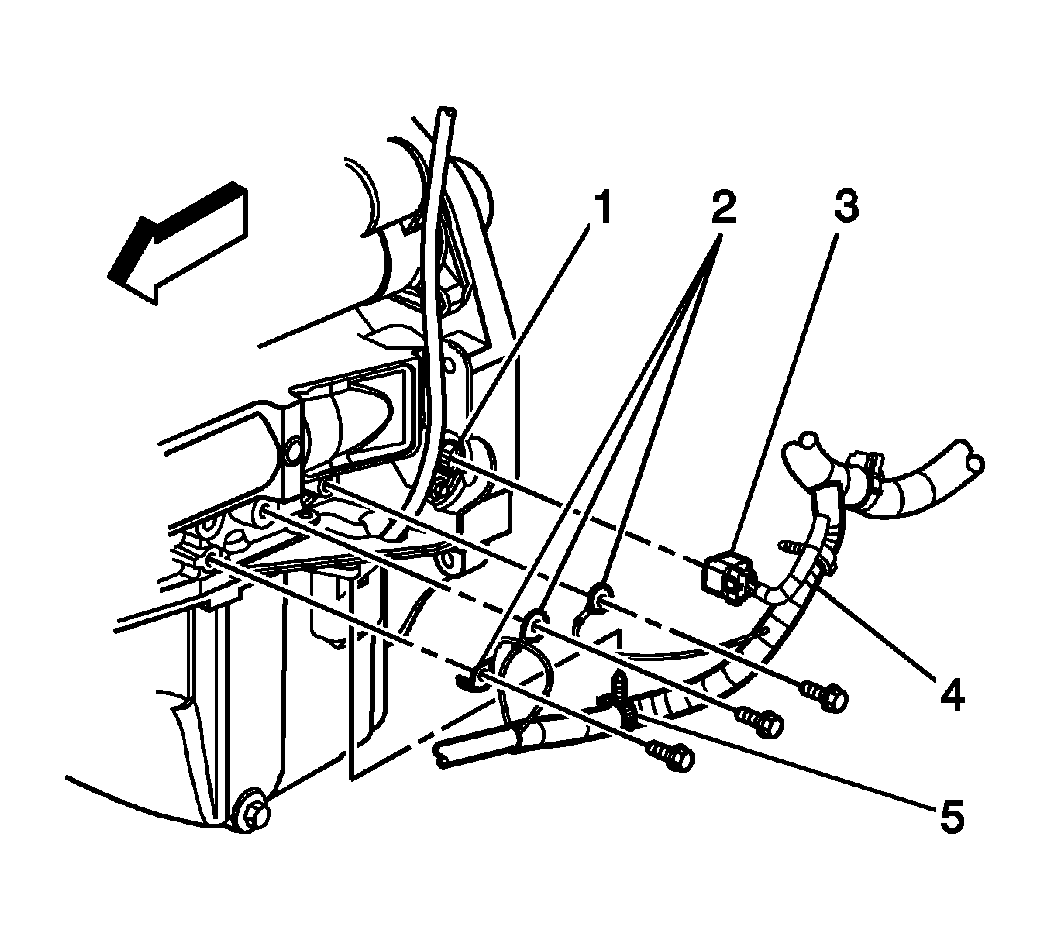 1
2
3
4
5