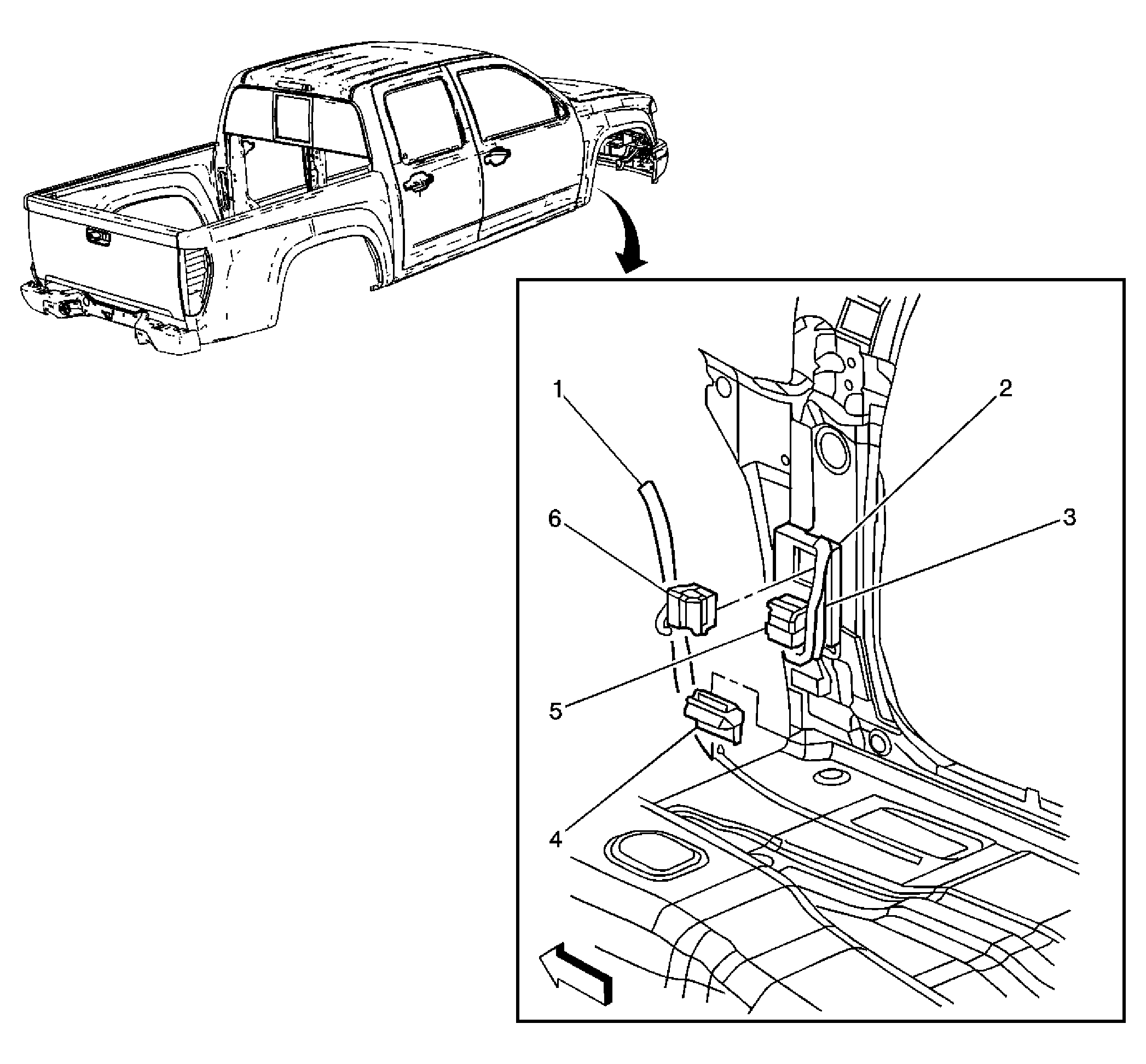 1
2
6
3
5
4