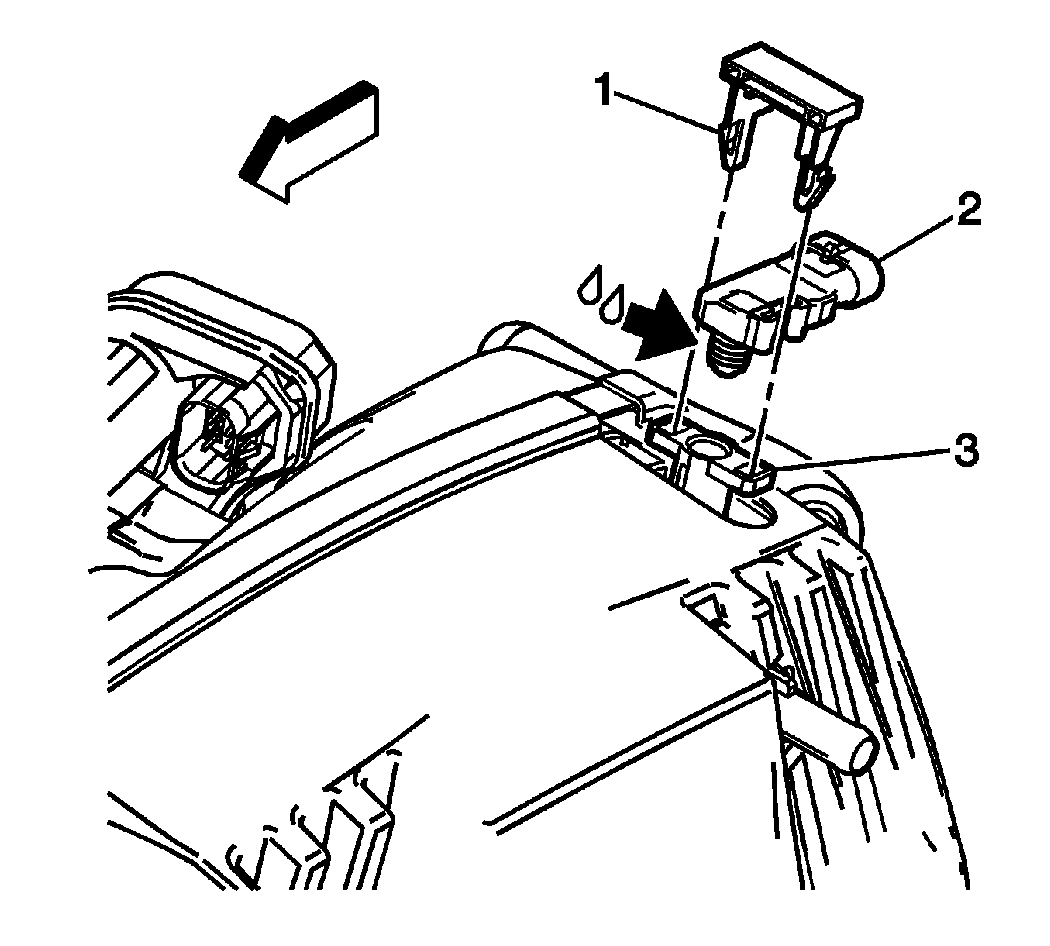 1
2
3