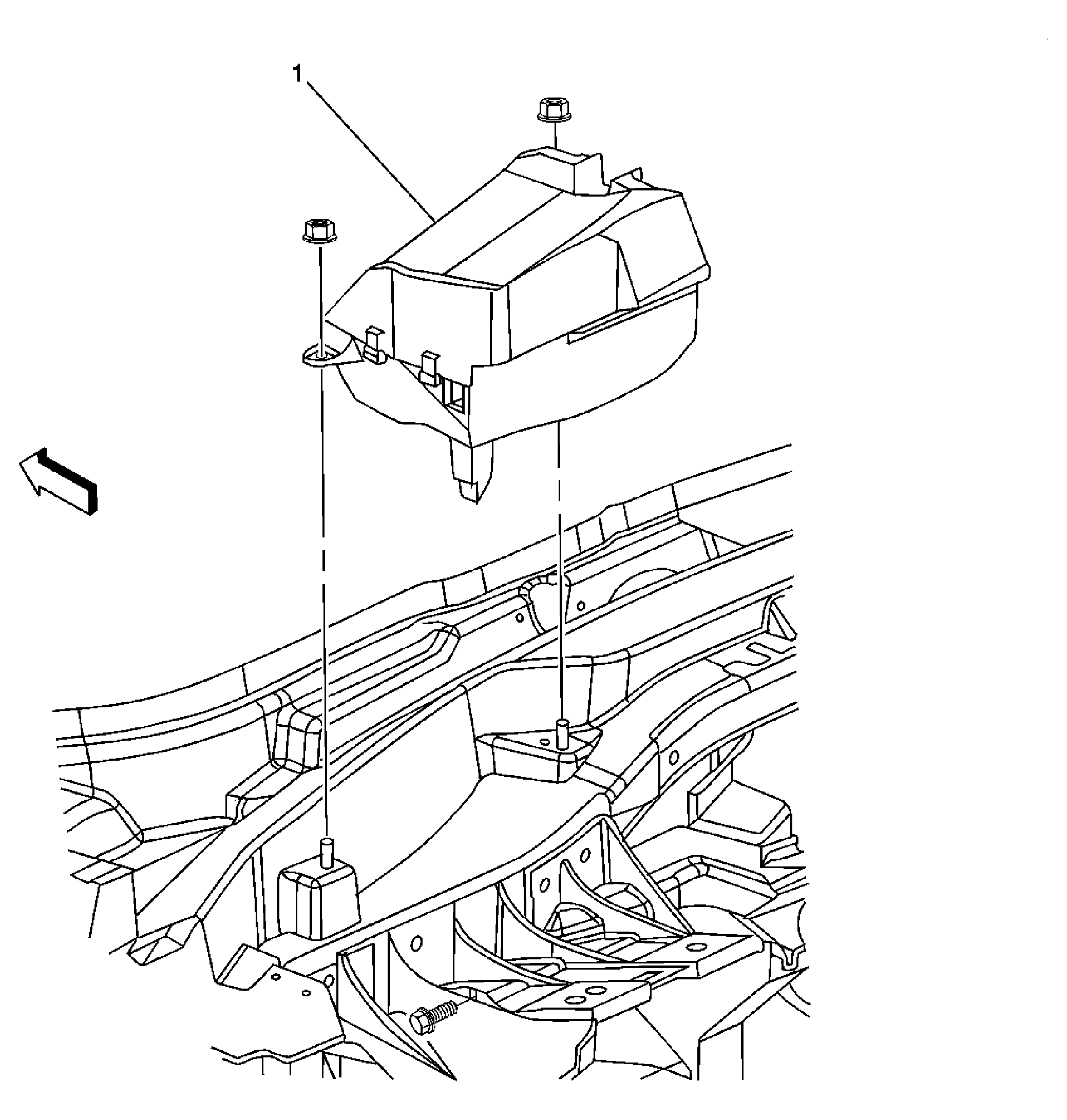 1