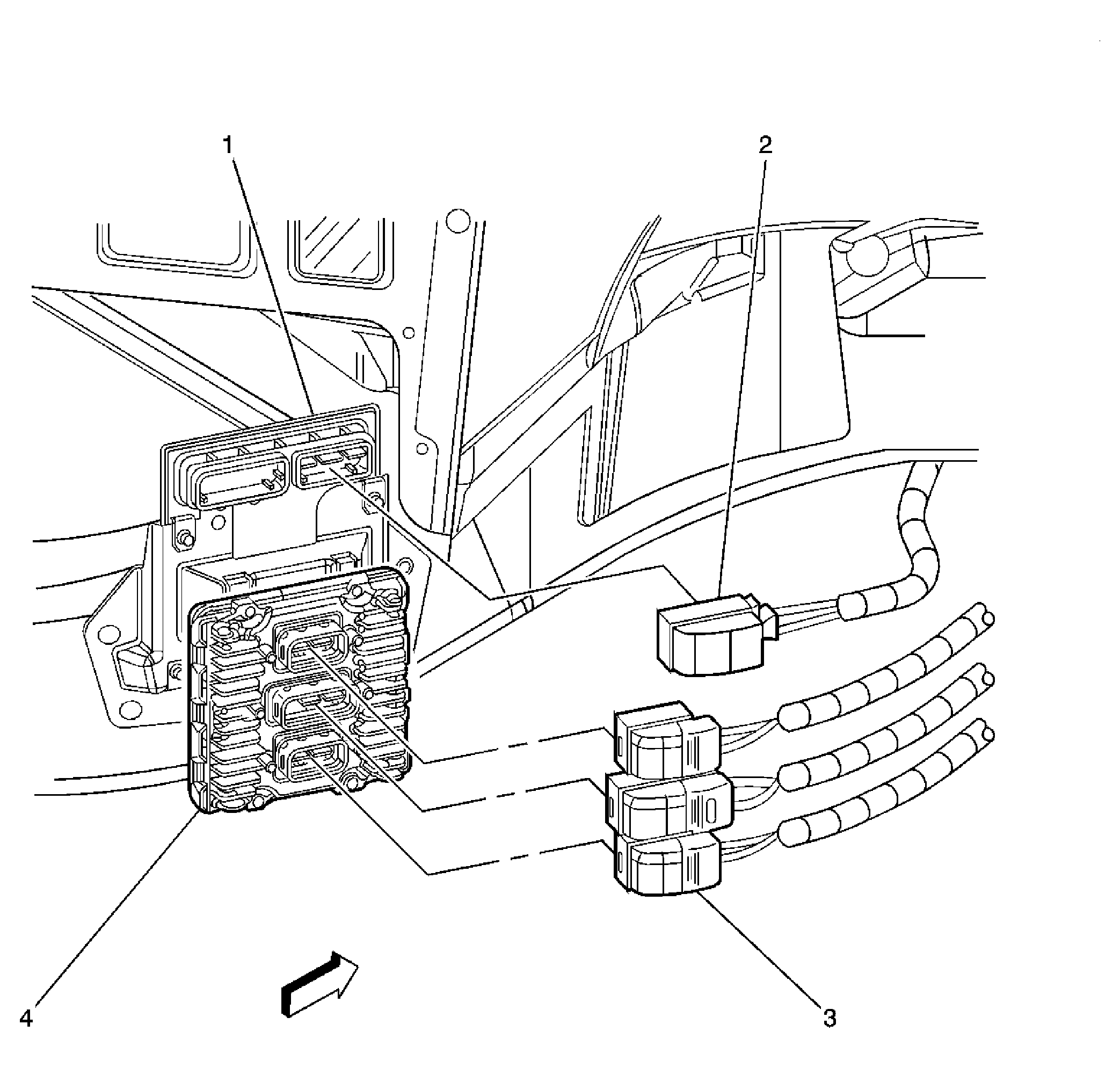 1
2
4
3