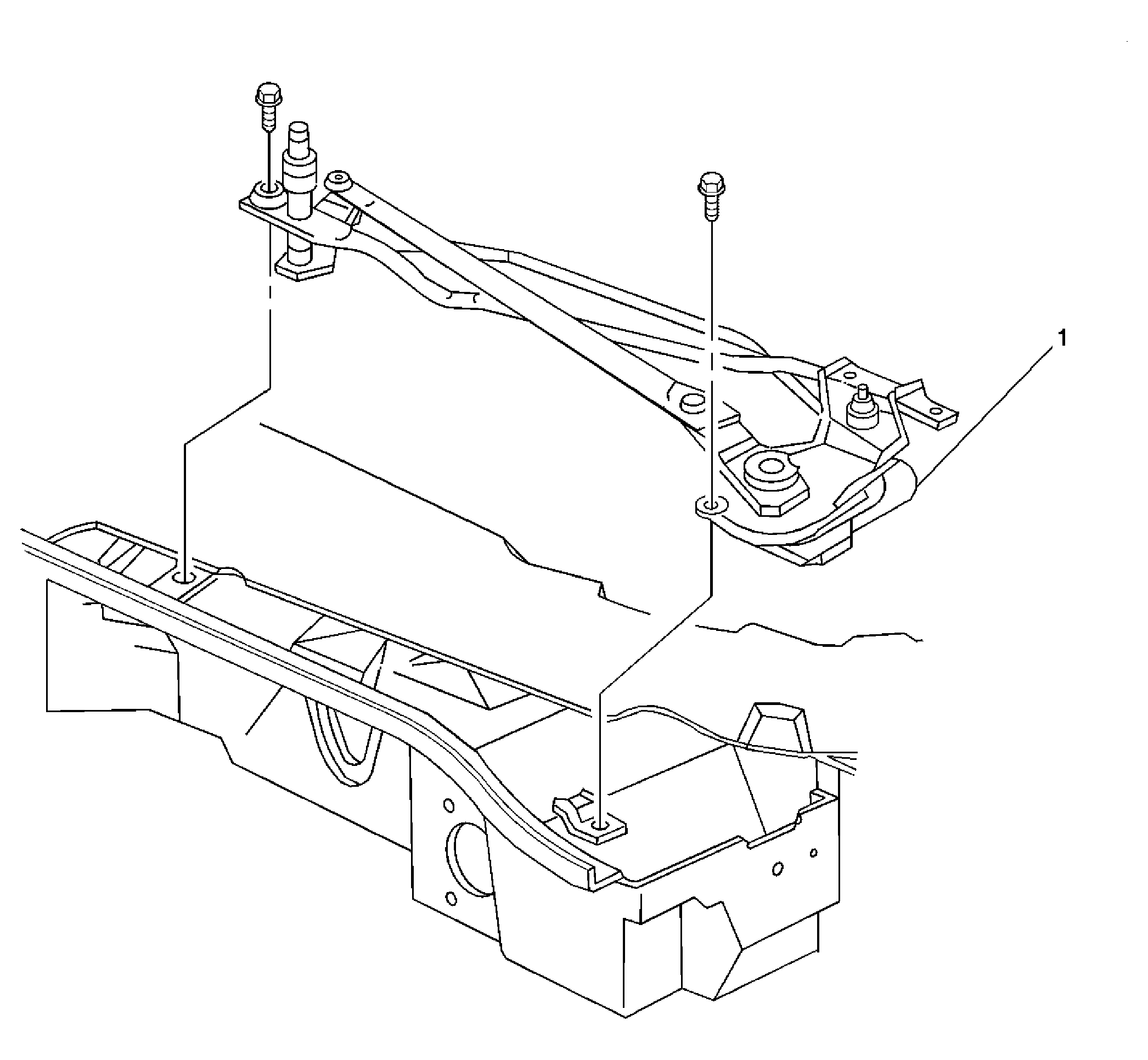 1