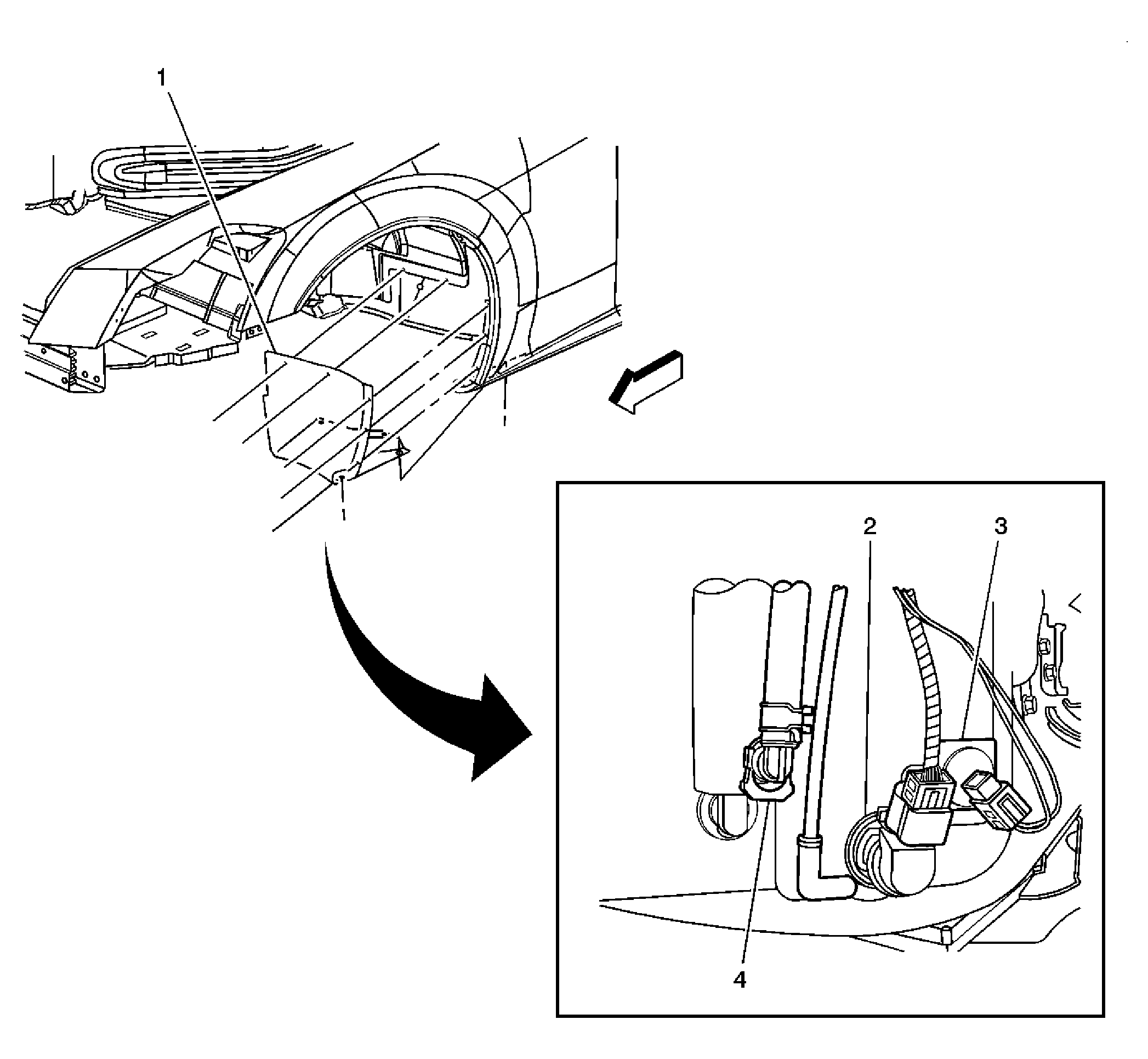 1

2

3

4