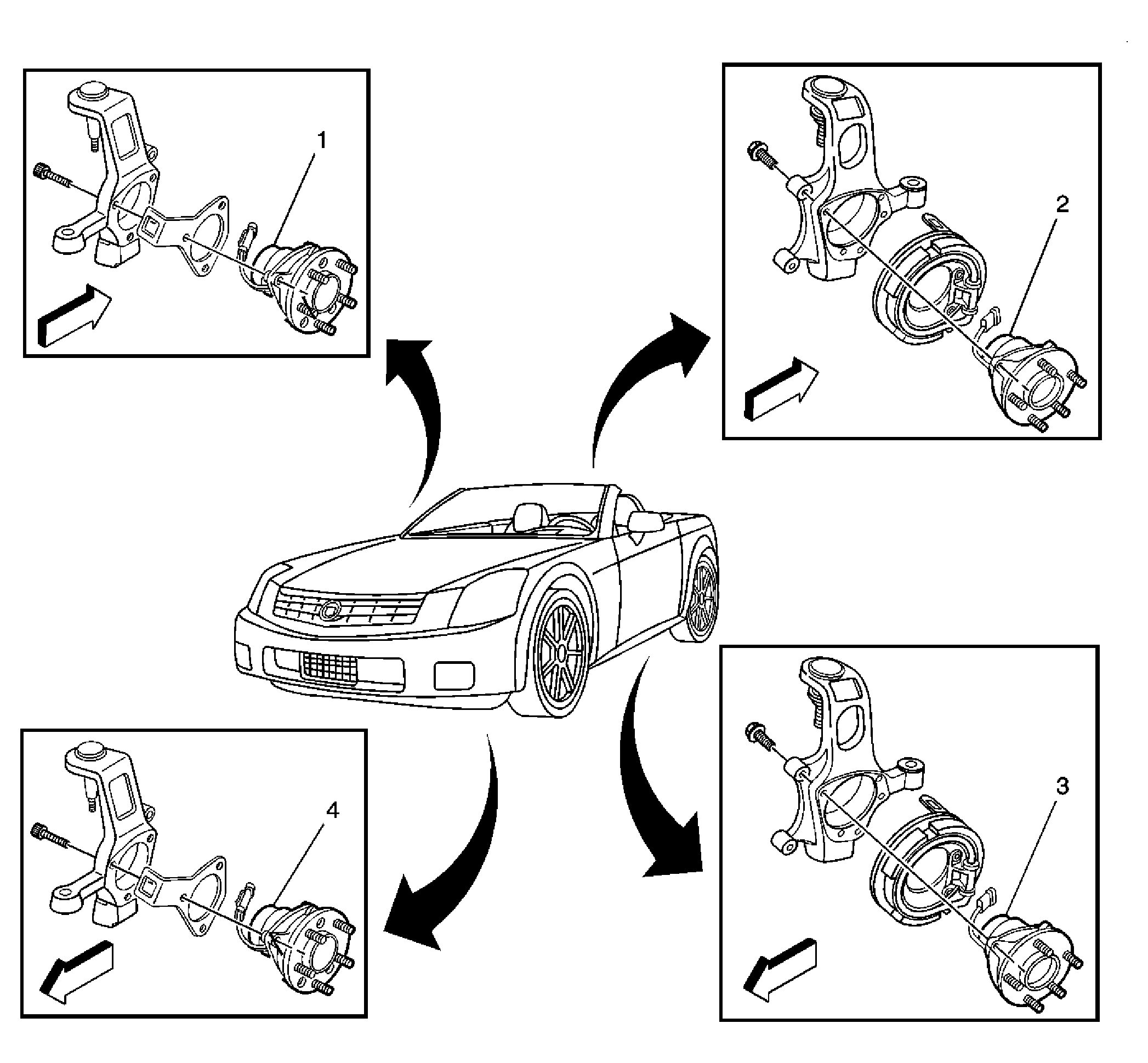 1

2

4

3