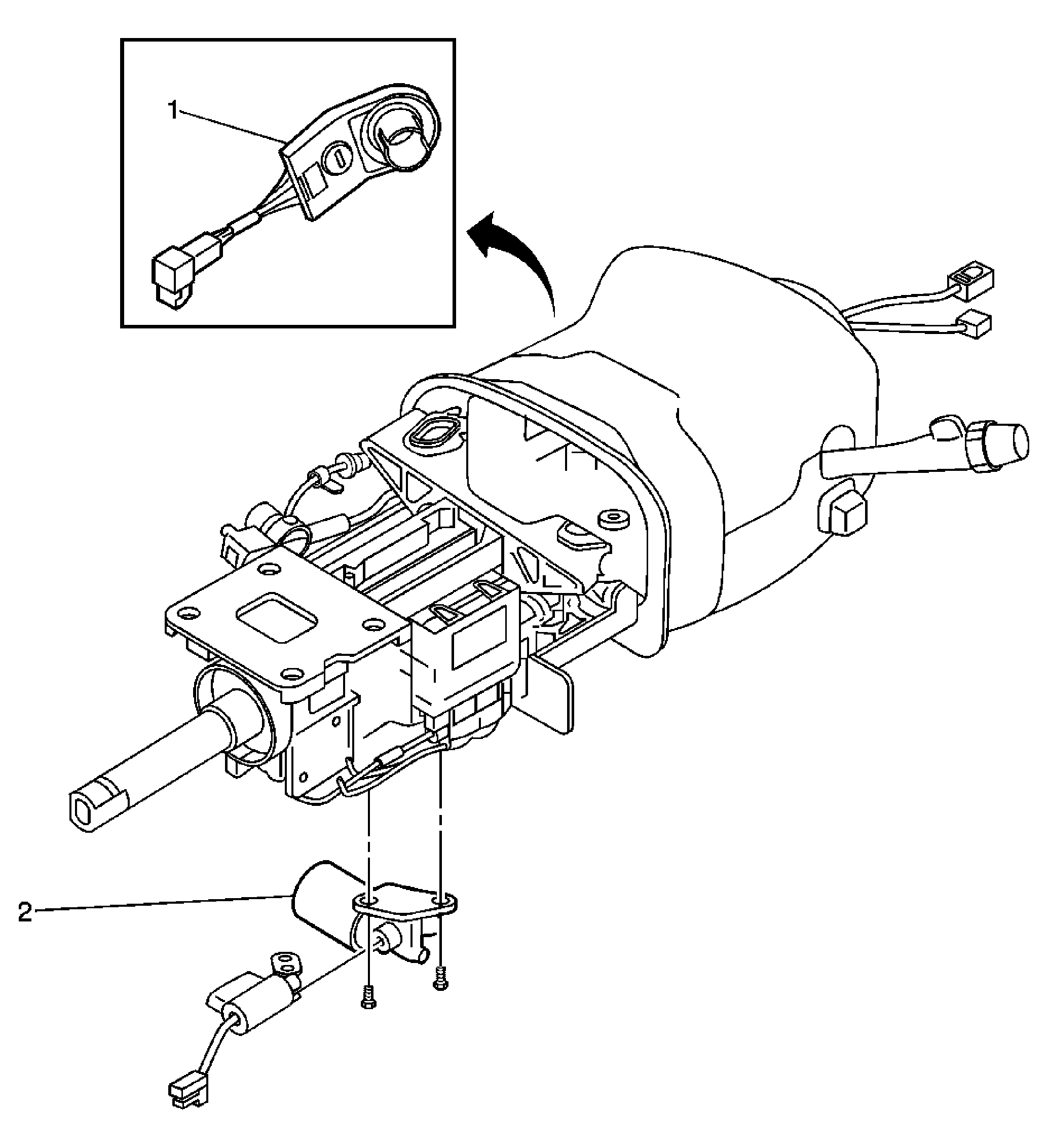 1

2