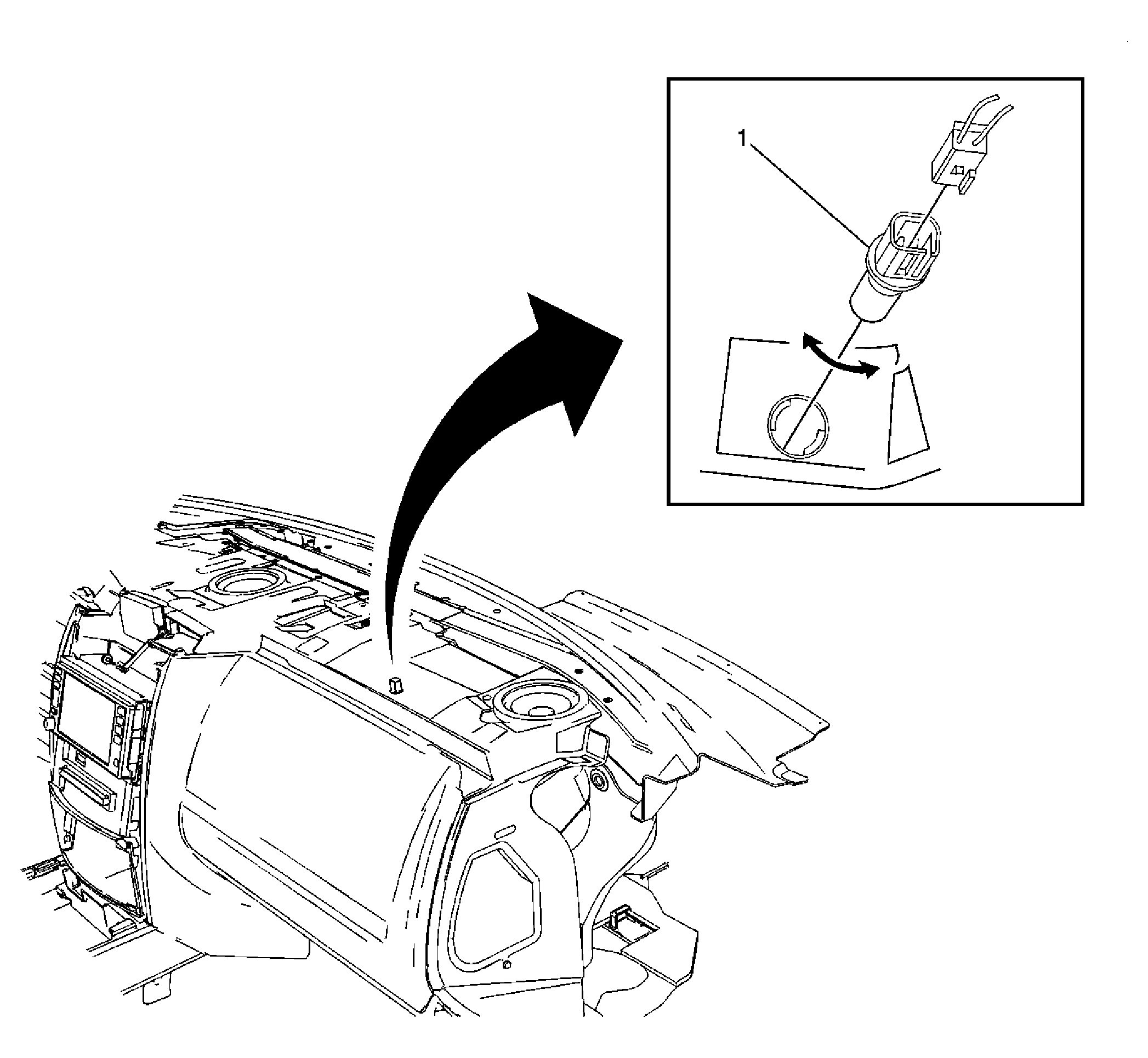 1