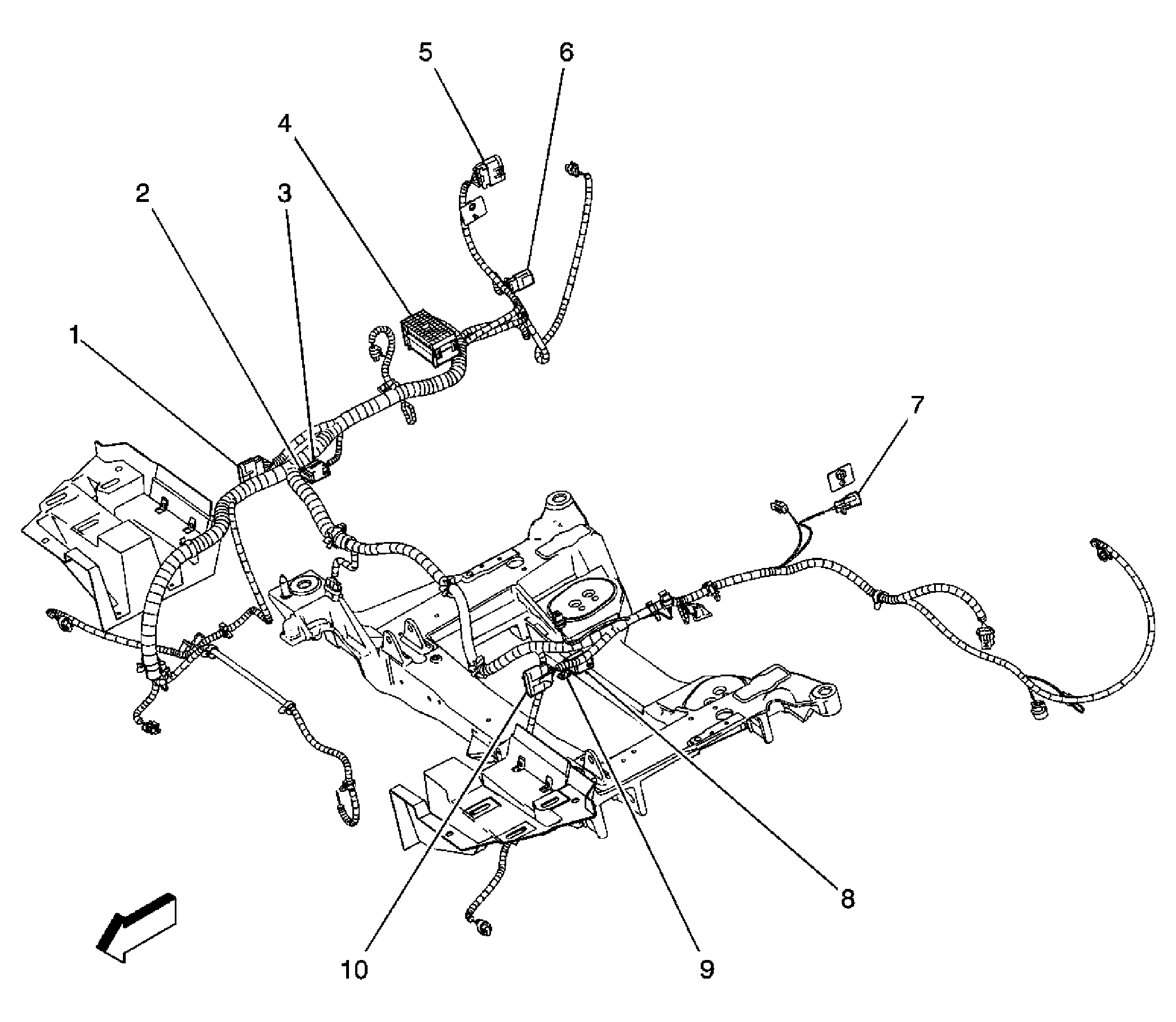 5
6
4
2
3
1
7
8
10
9