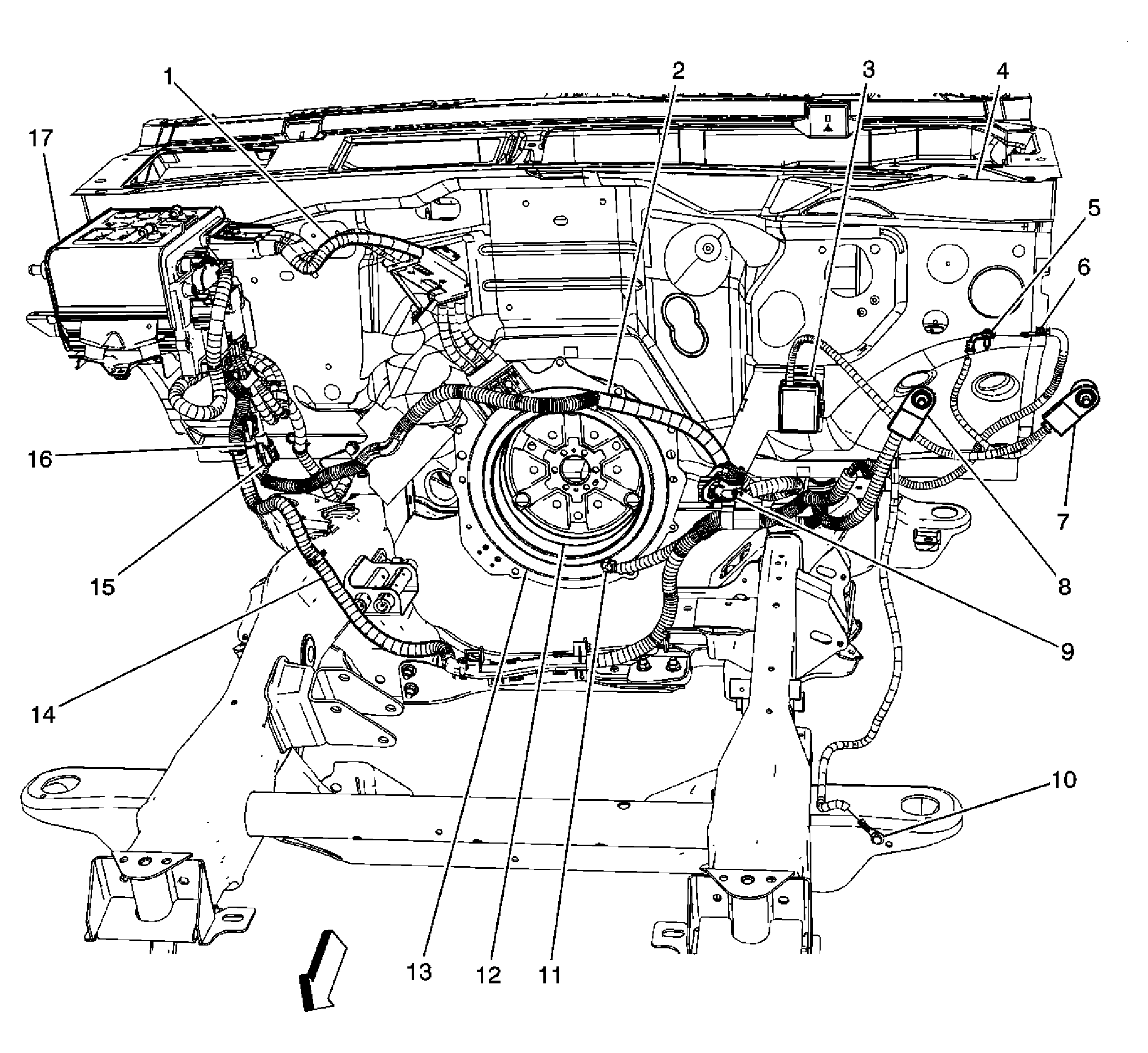 1
2
3
4
17
5
6
16
7
15
8
9
14
10
13
12
11