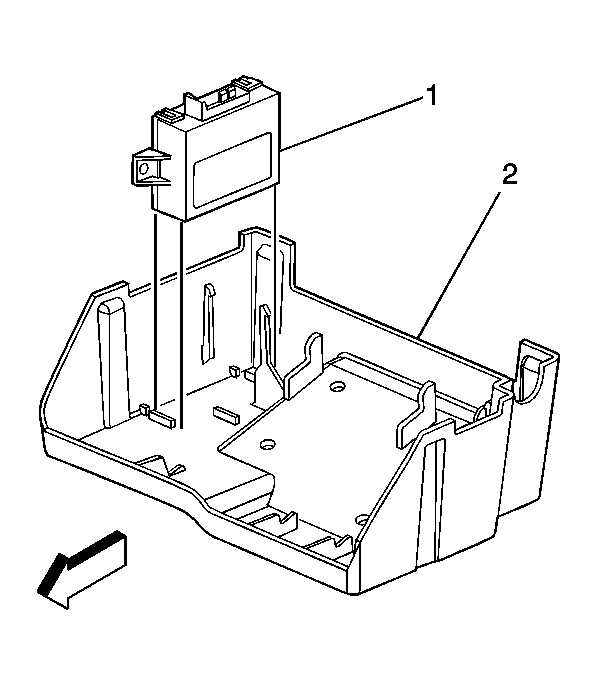 1

2