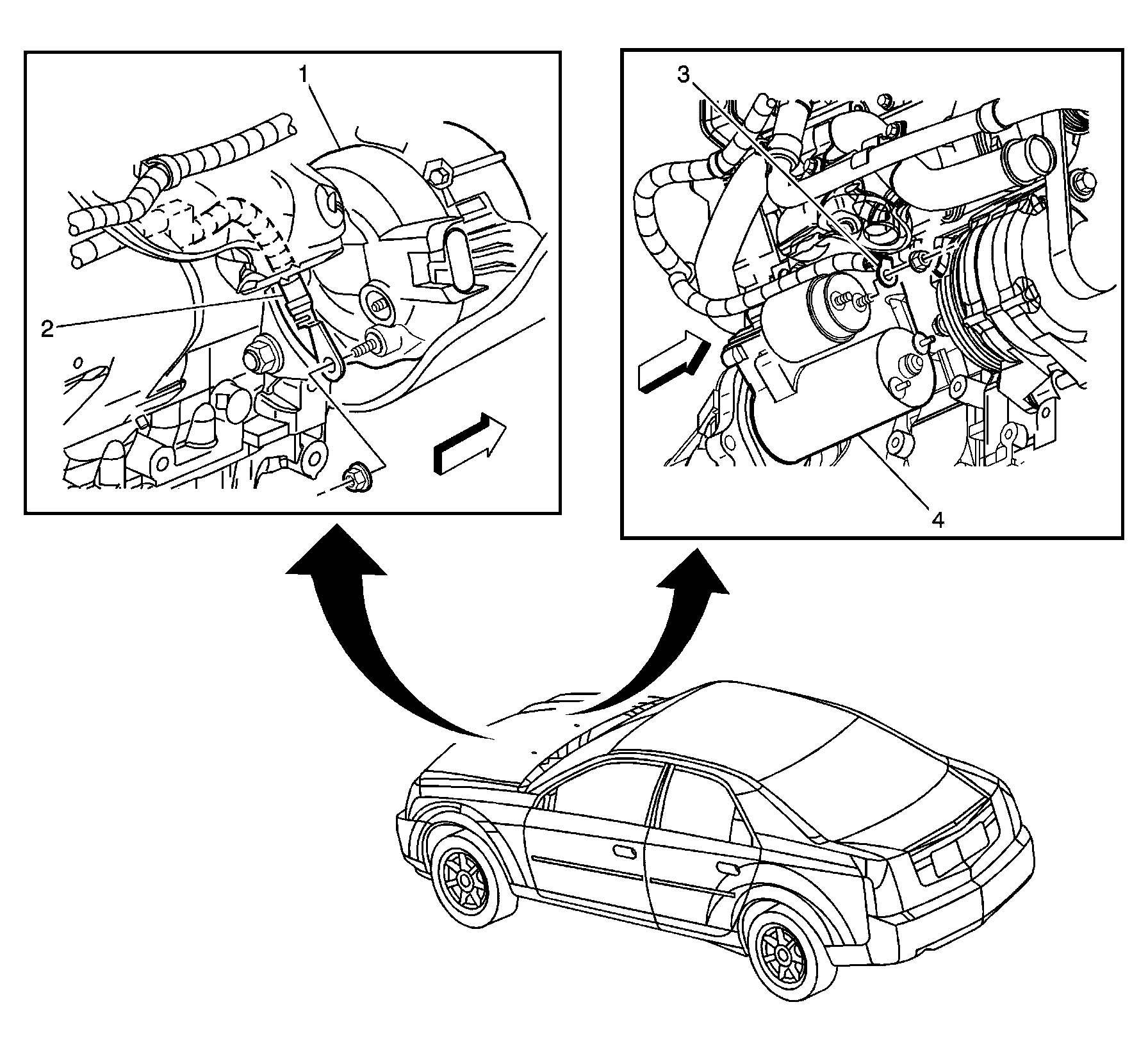 1
2
3
4