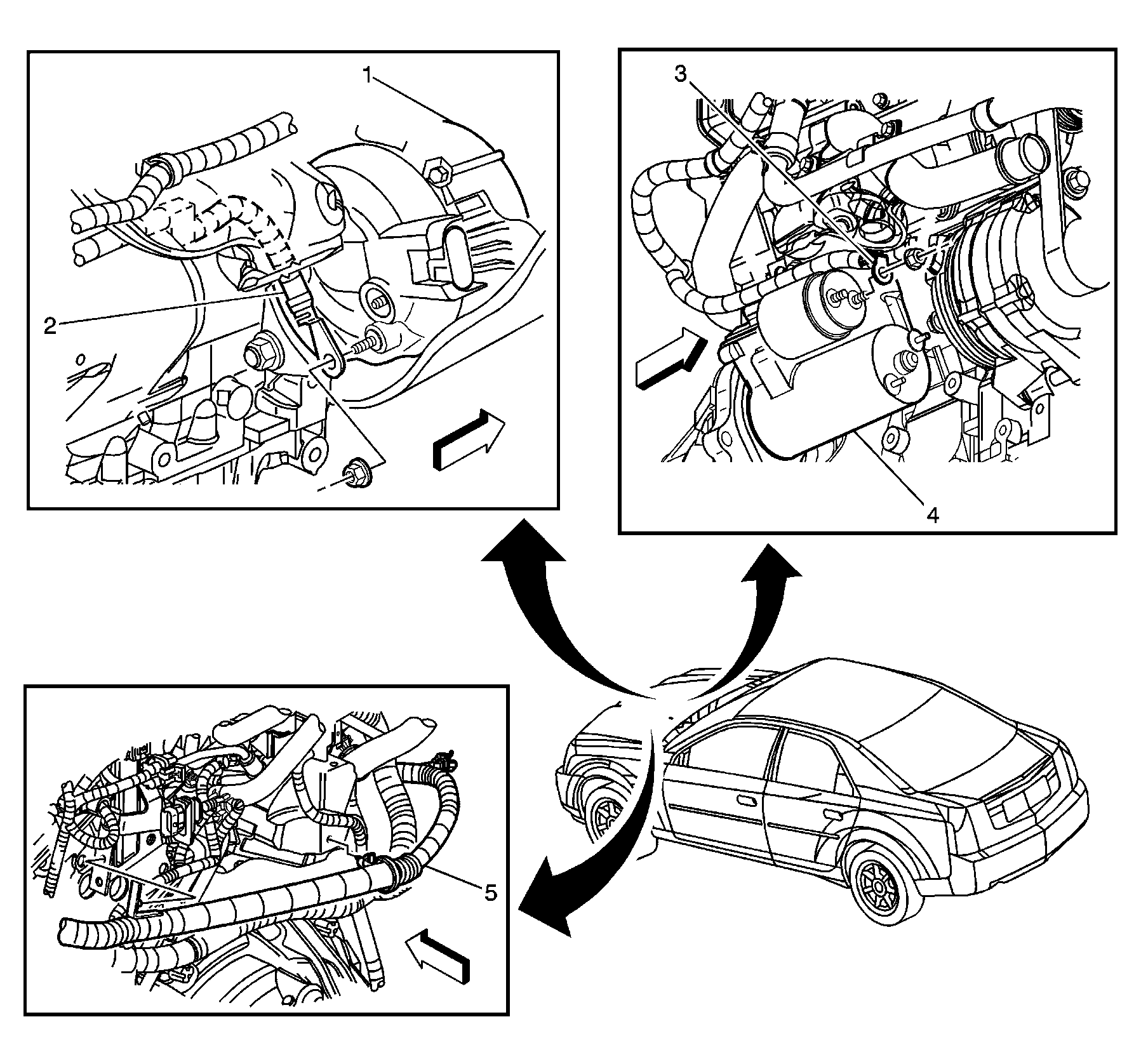 1
2
3
4
5