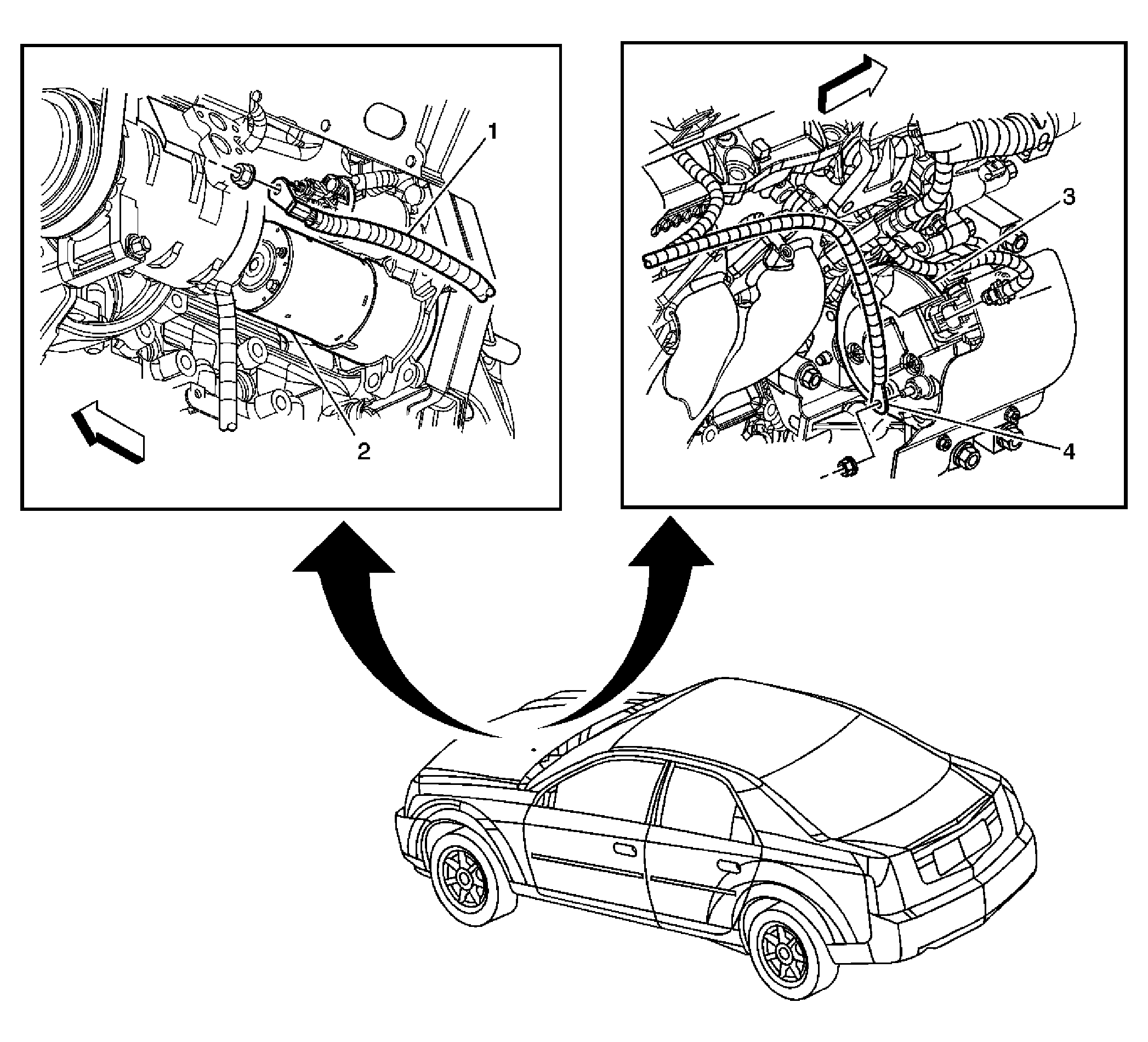 1
2
3
4