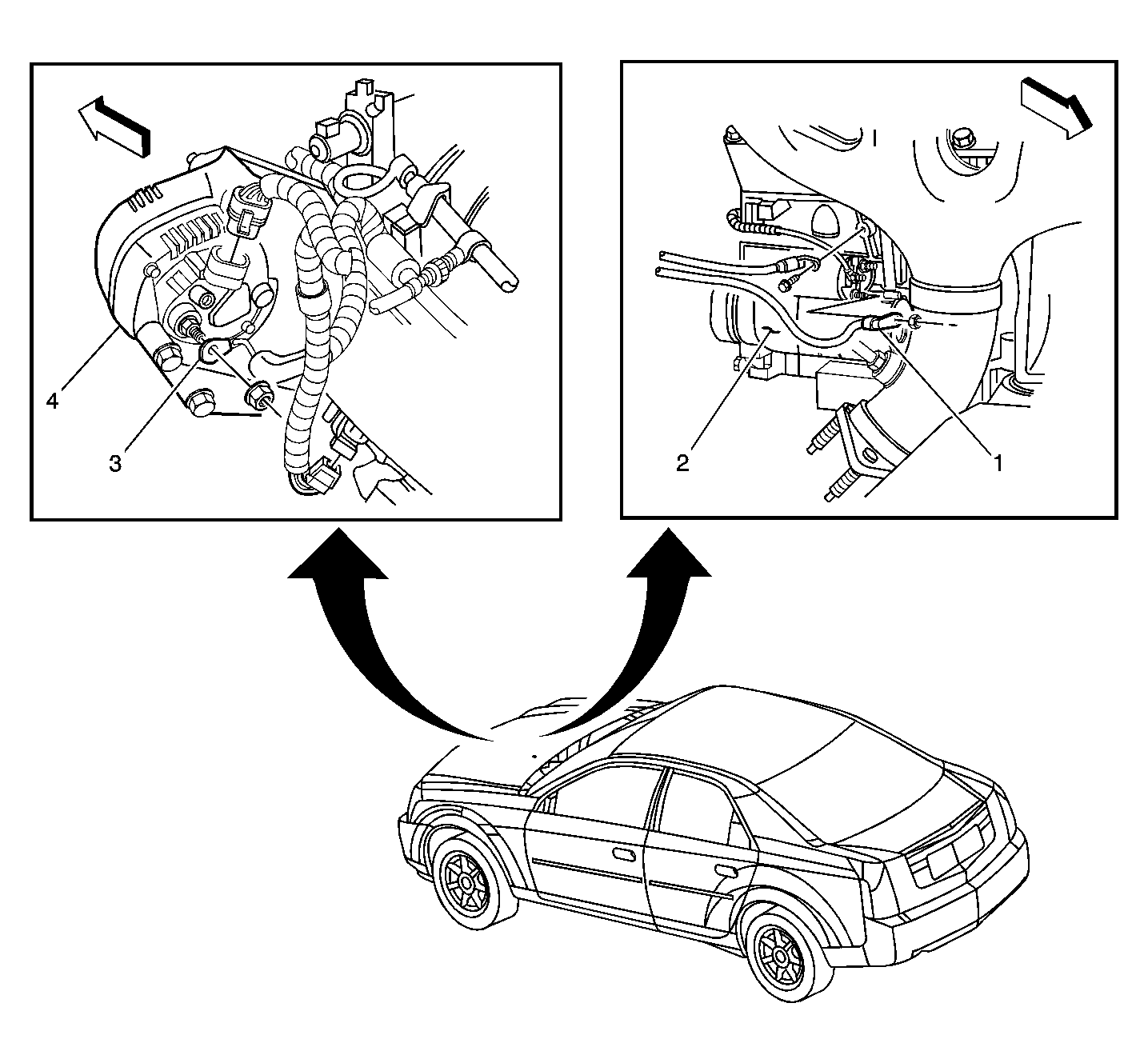 4
3
2
1