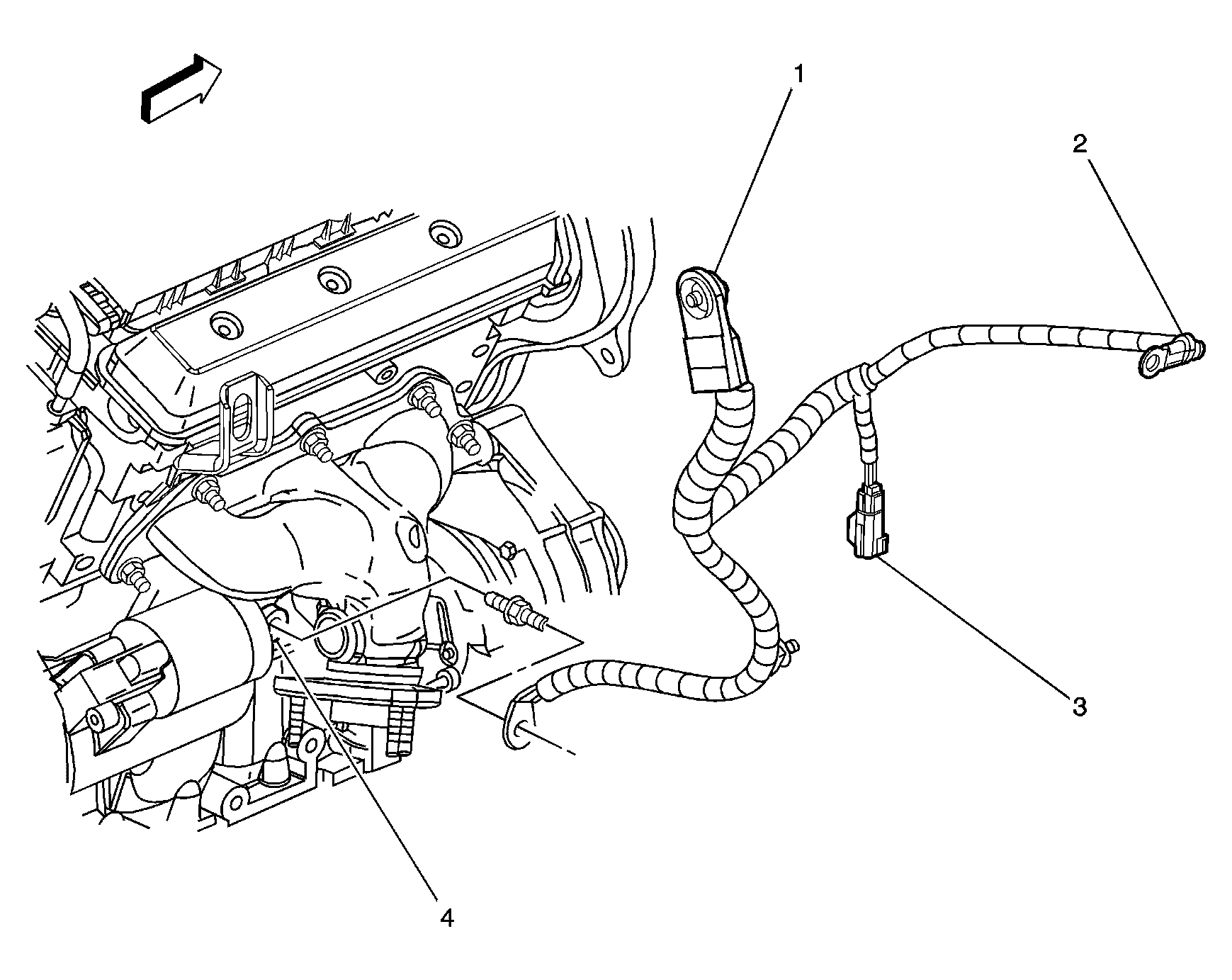 1

2

3

4