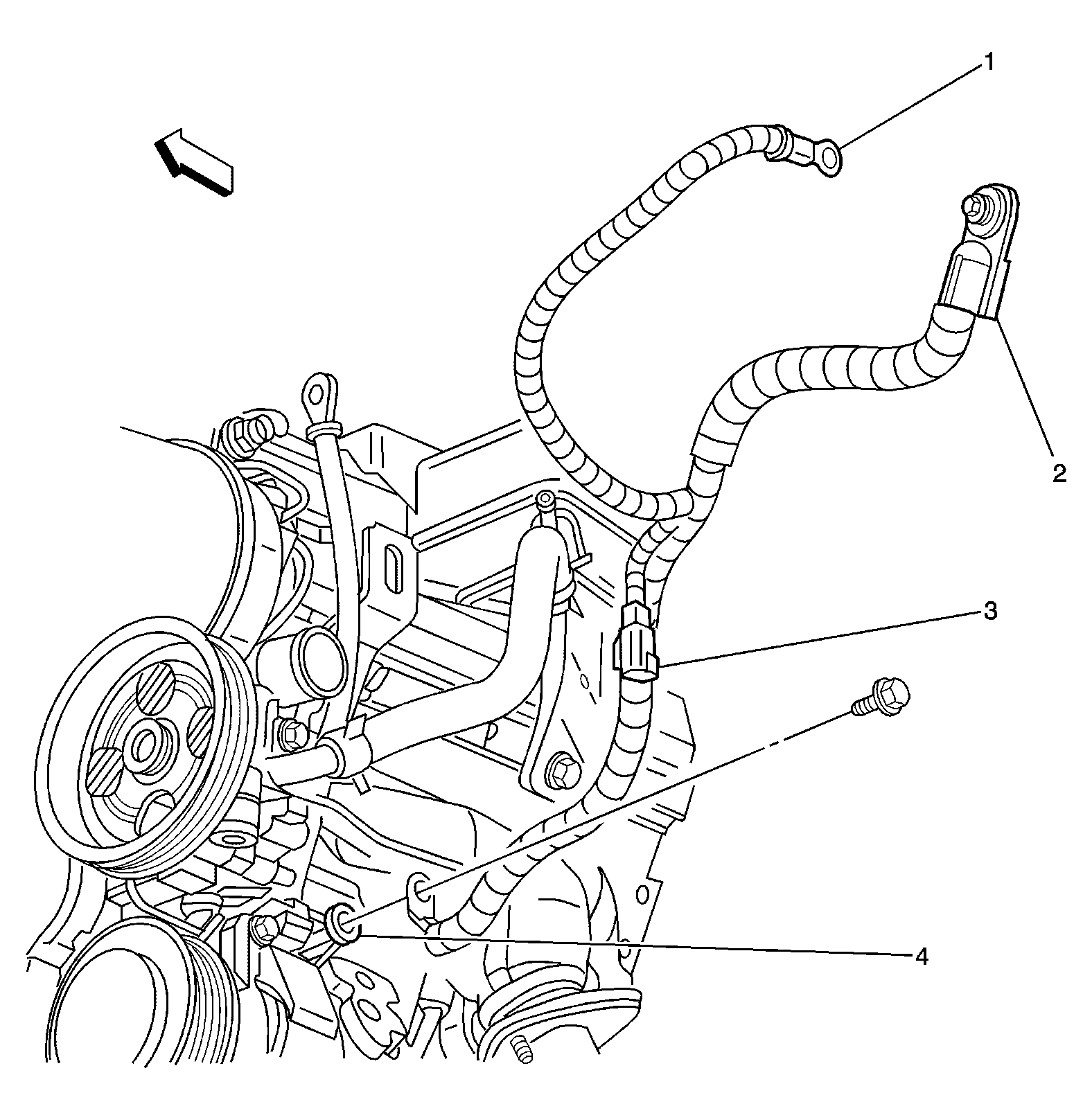 1
2
3
4