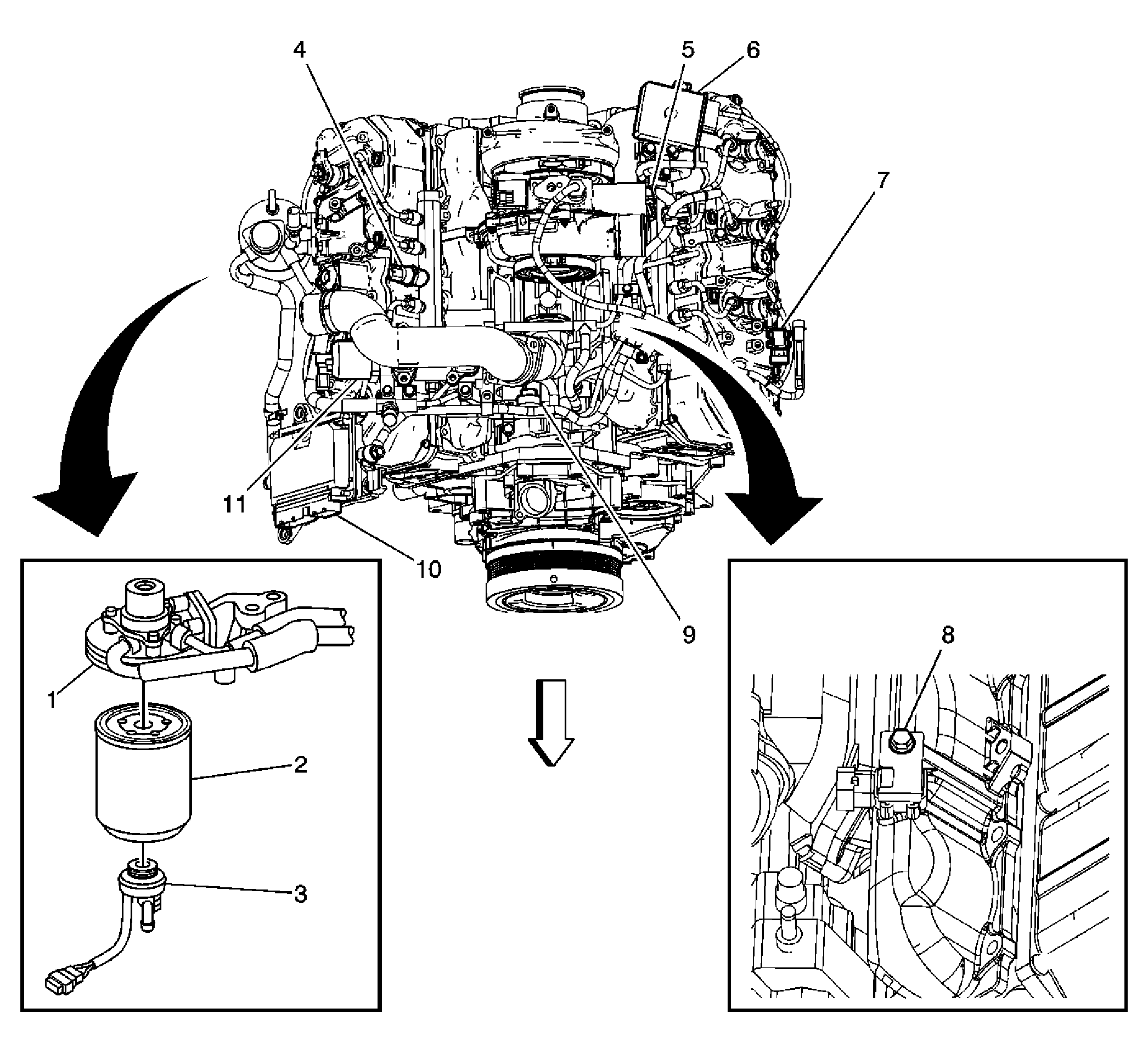 4
5
6
7
11
10
9
1
2
3
8