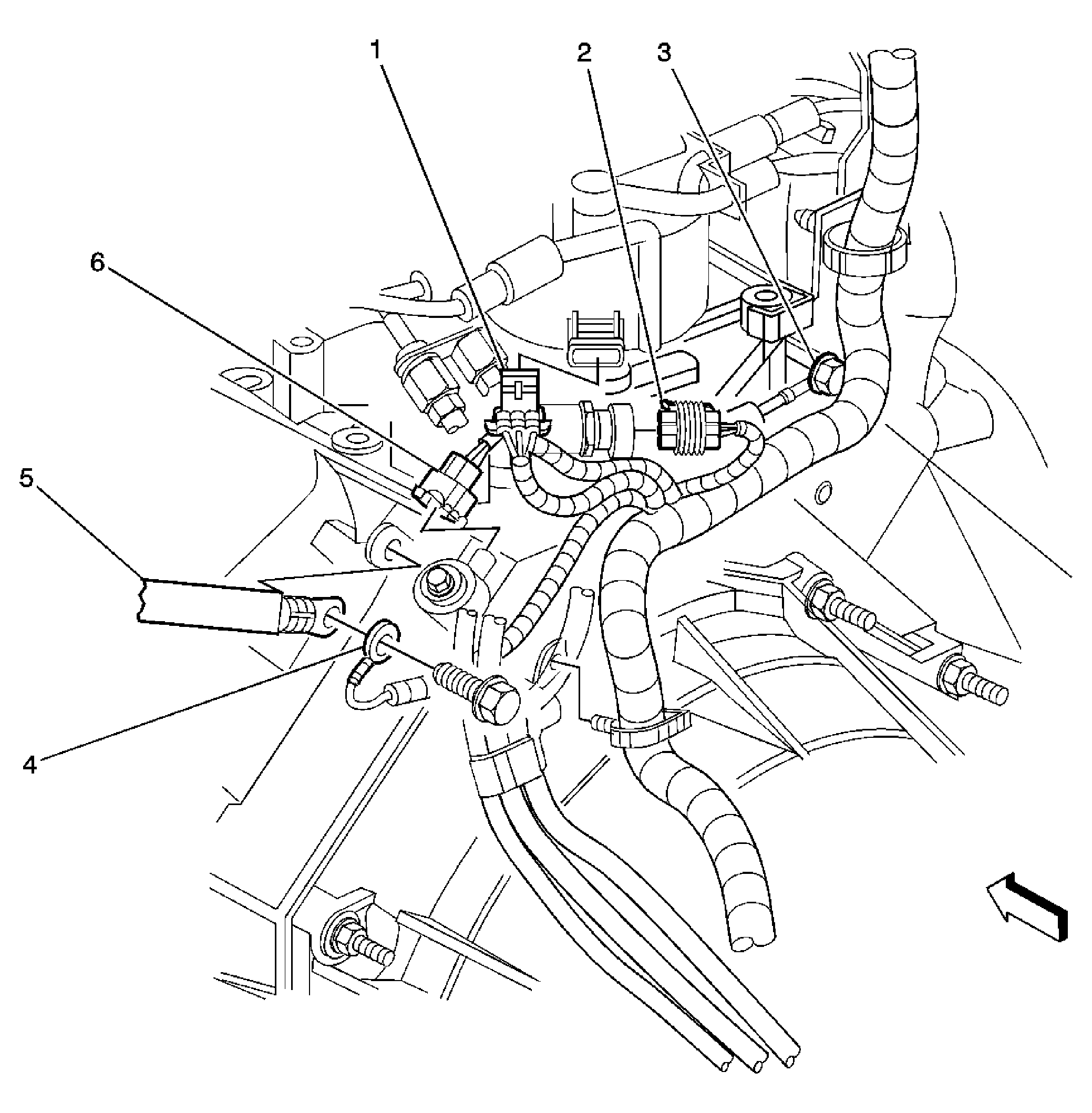 1
2
3
6
5
4