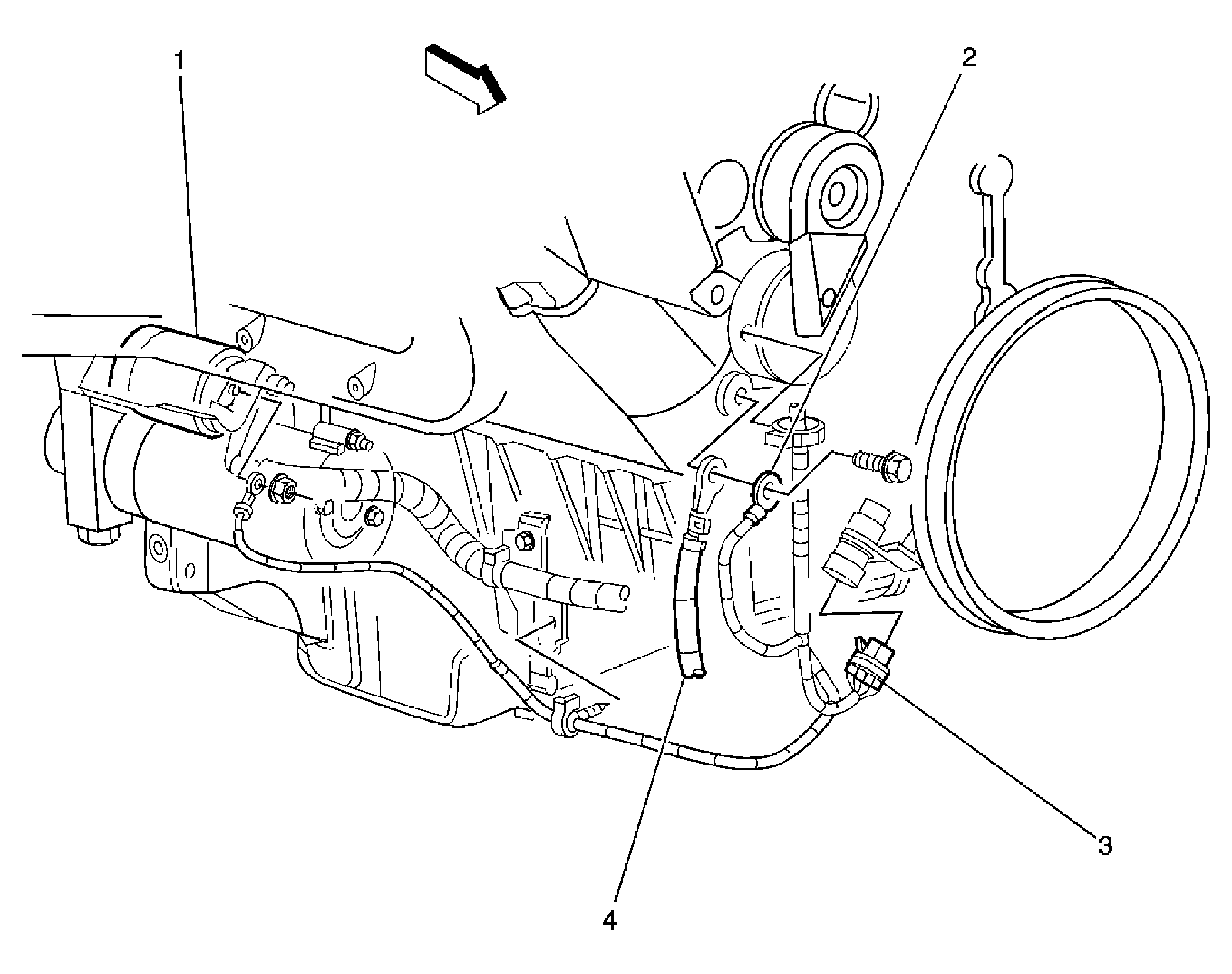 1
2
3
4