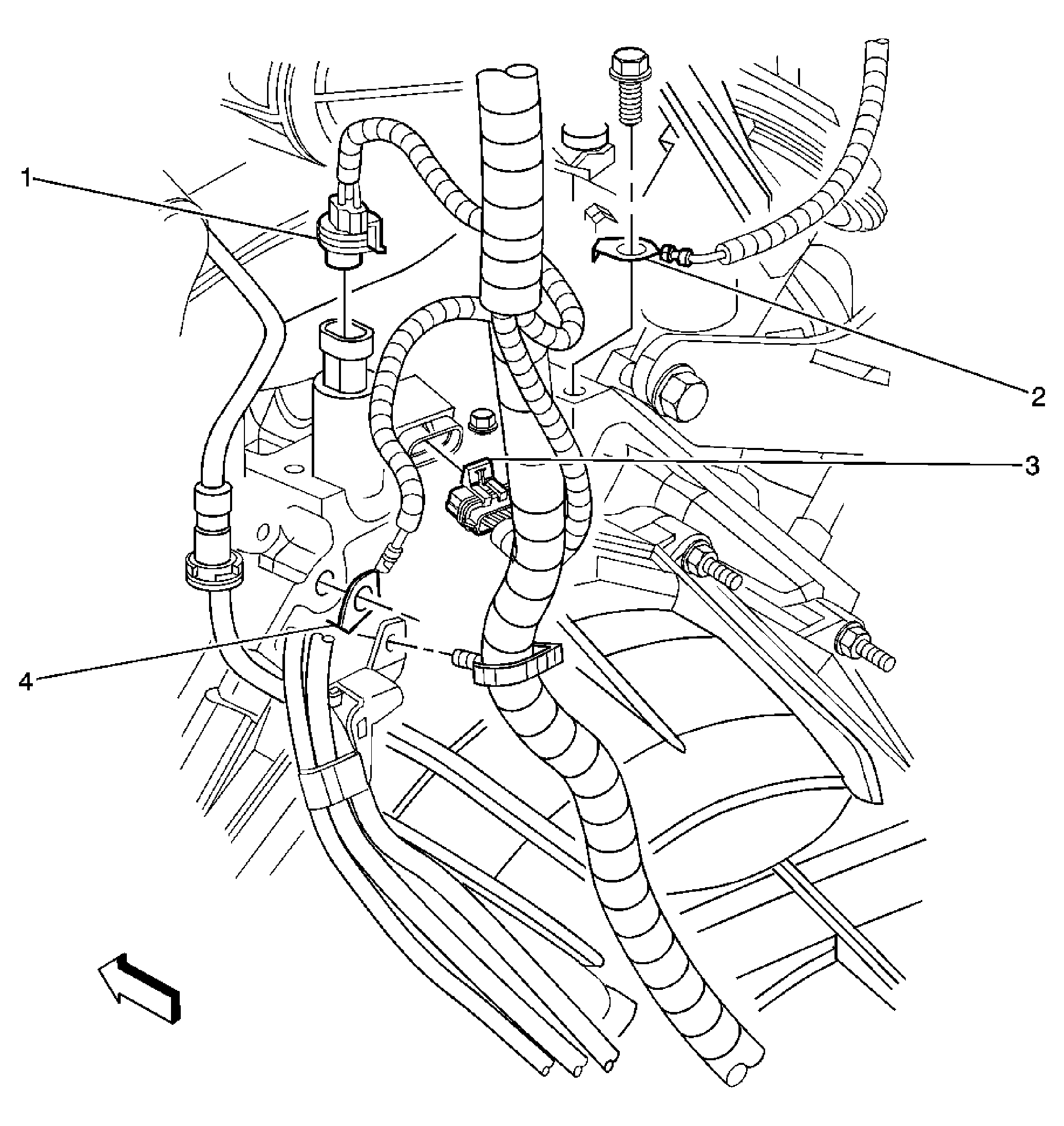 1
2
3
4