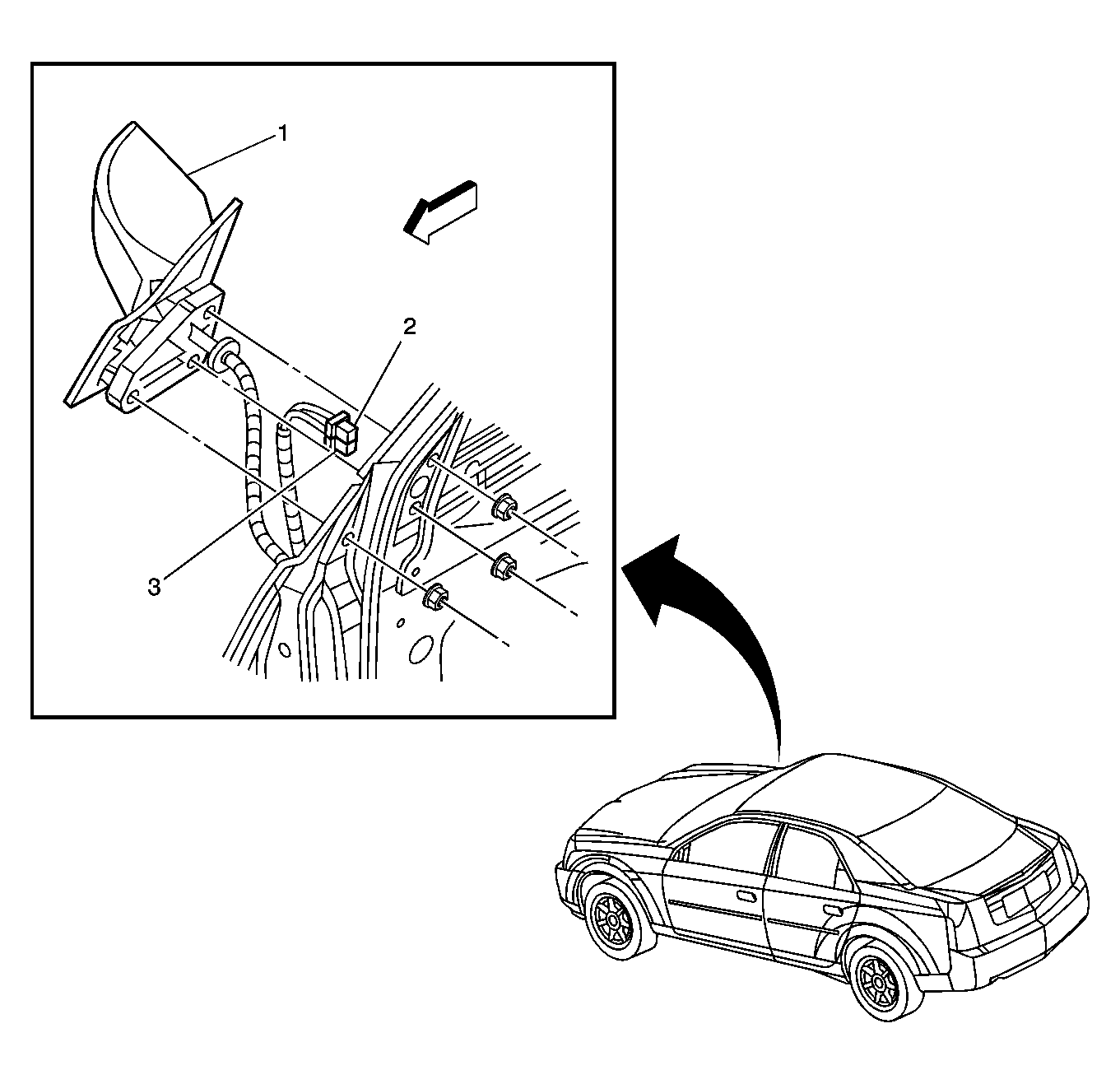 1
2
3