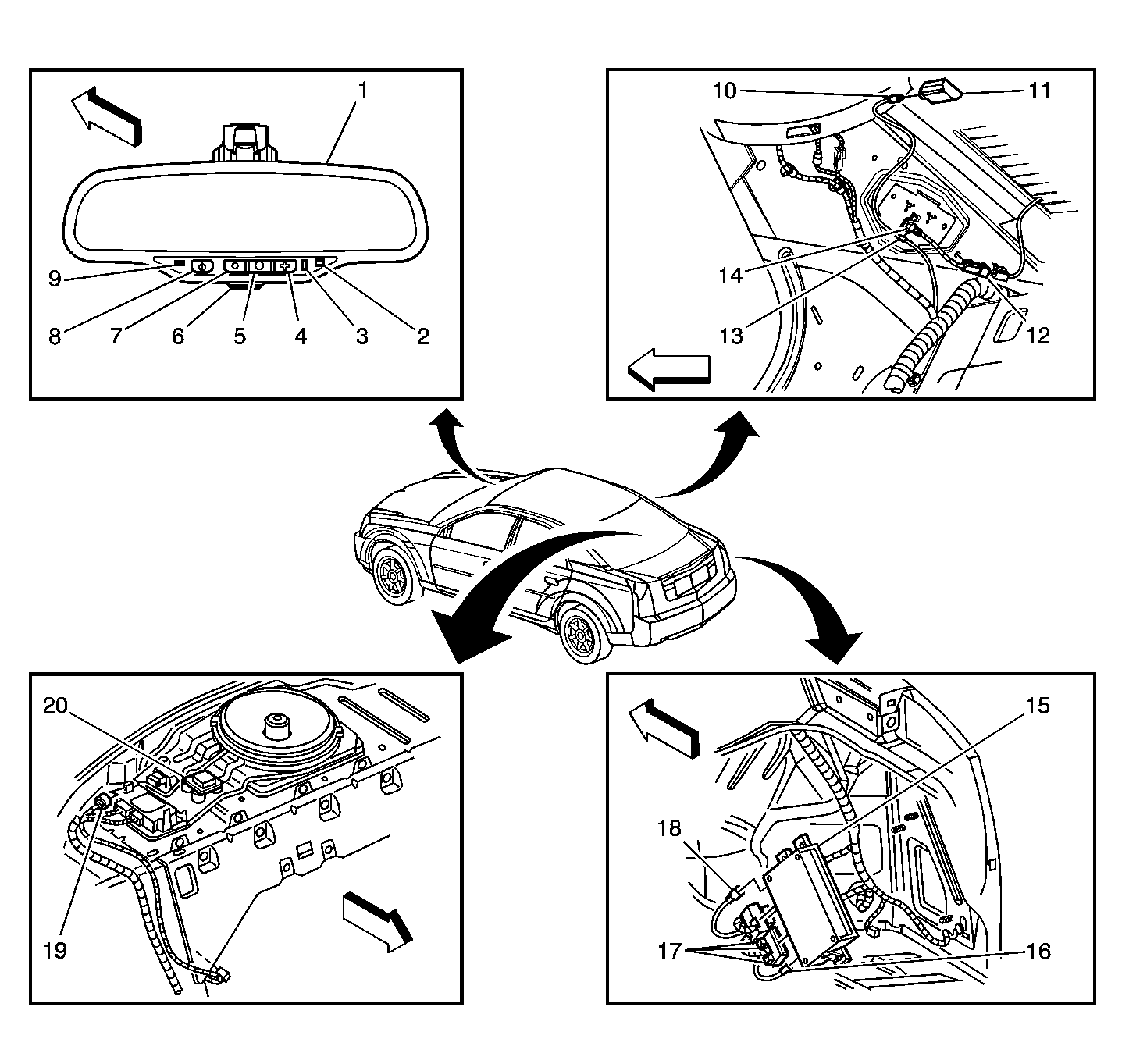 1
9
8
7
6
5
4
3
2
10
11
14
13
12
20
19
15
18
17
16