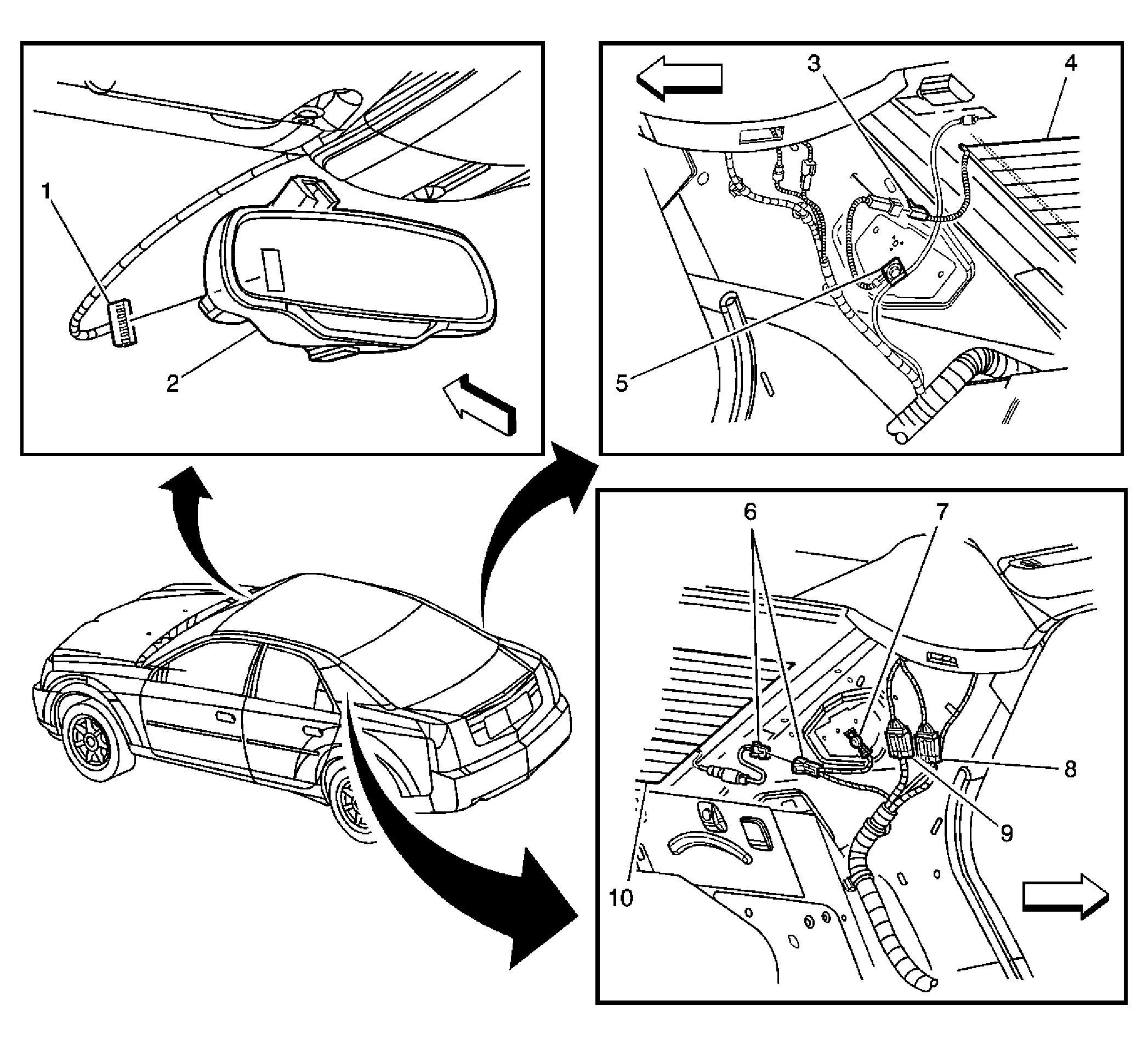 1
2
3
4
5
6
7
8
9
10