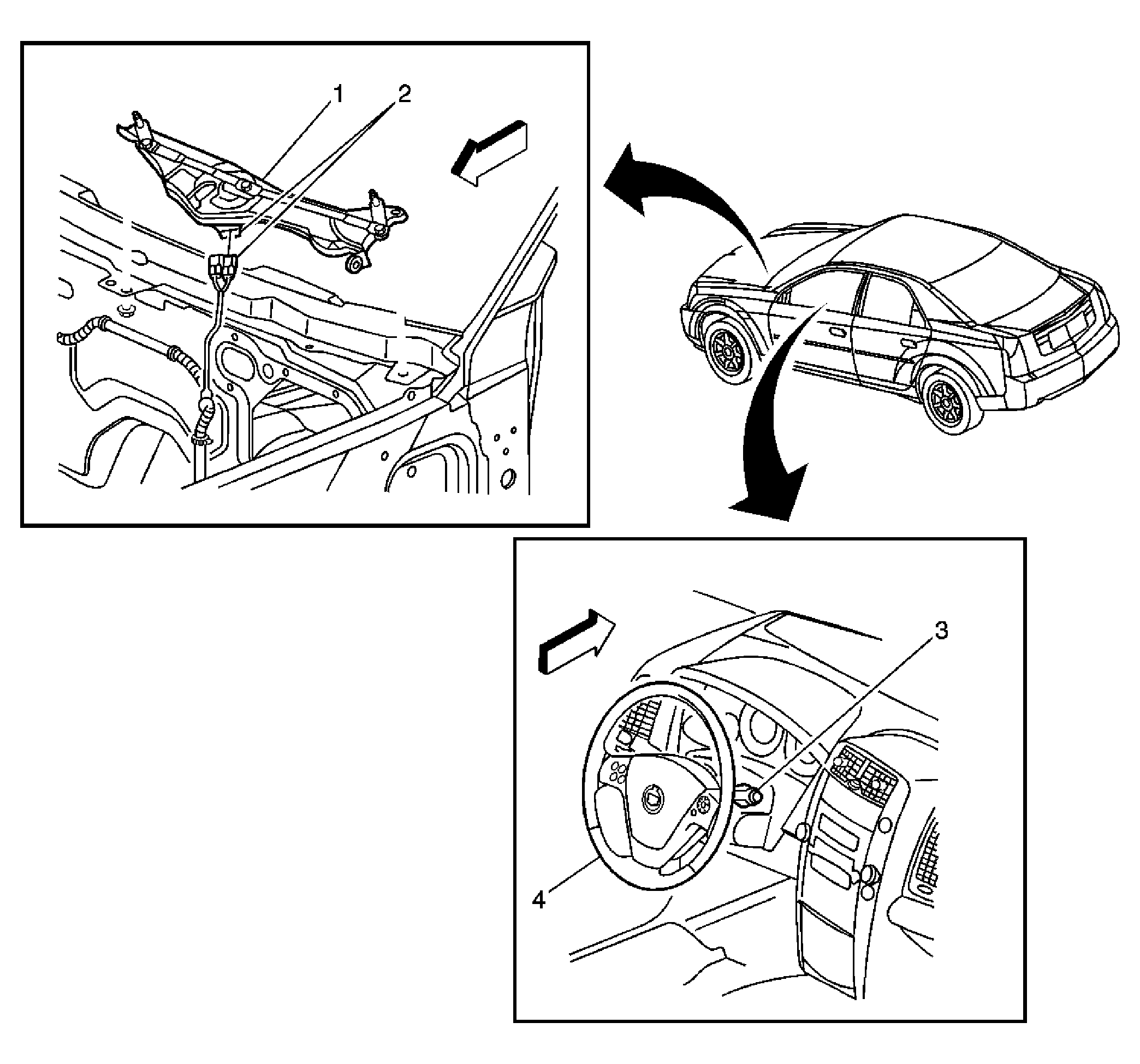 1
2
3
4