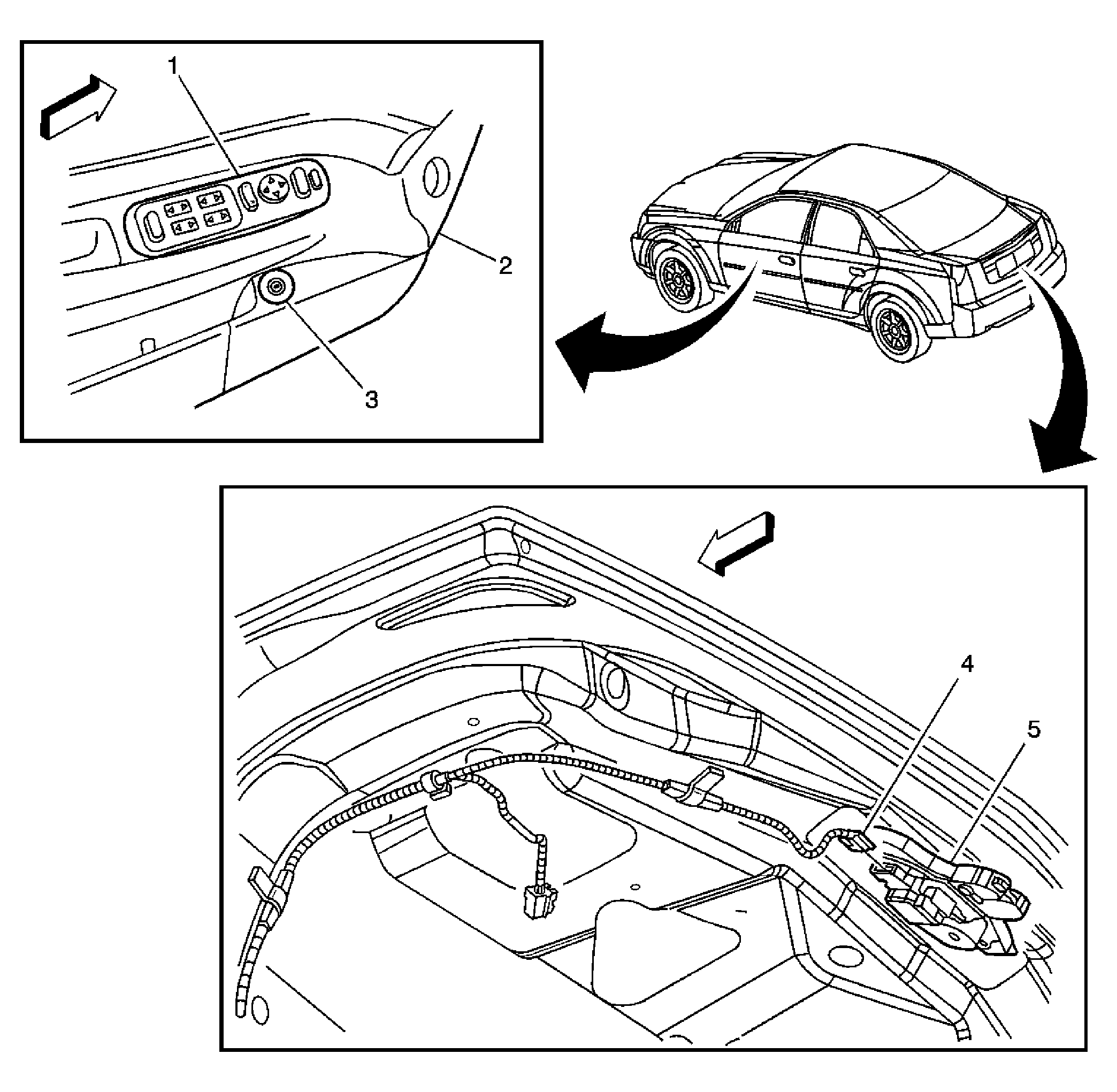 1
2
3
4
5