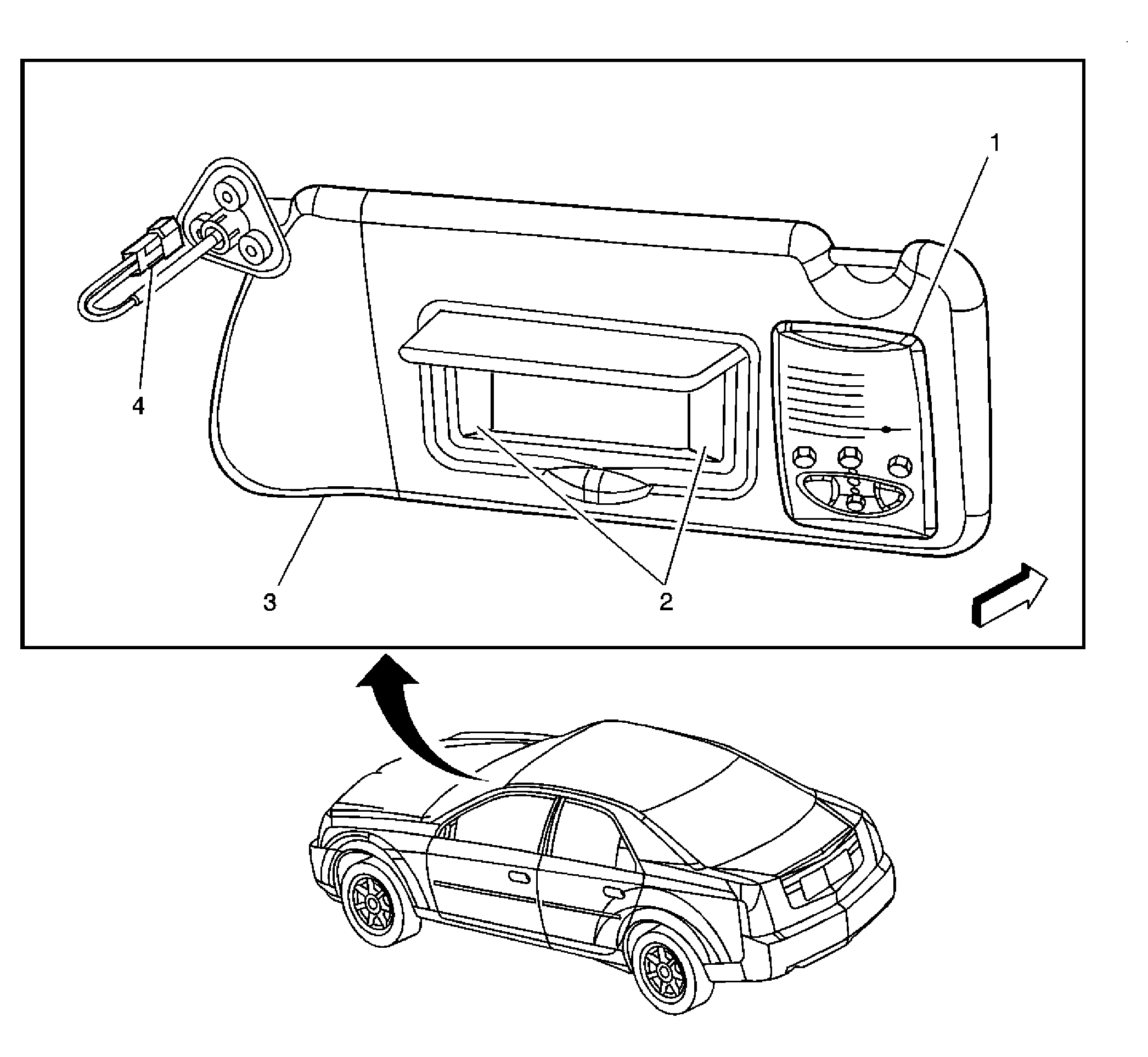 1

4

3

2