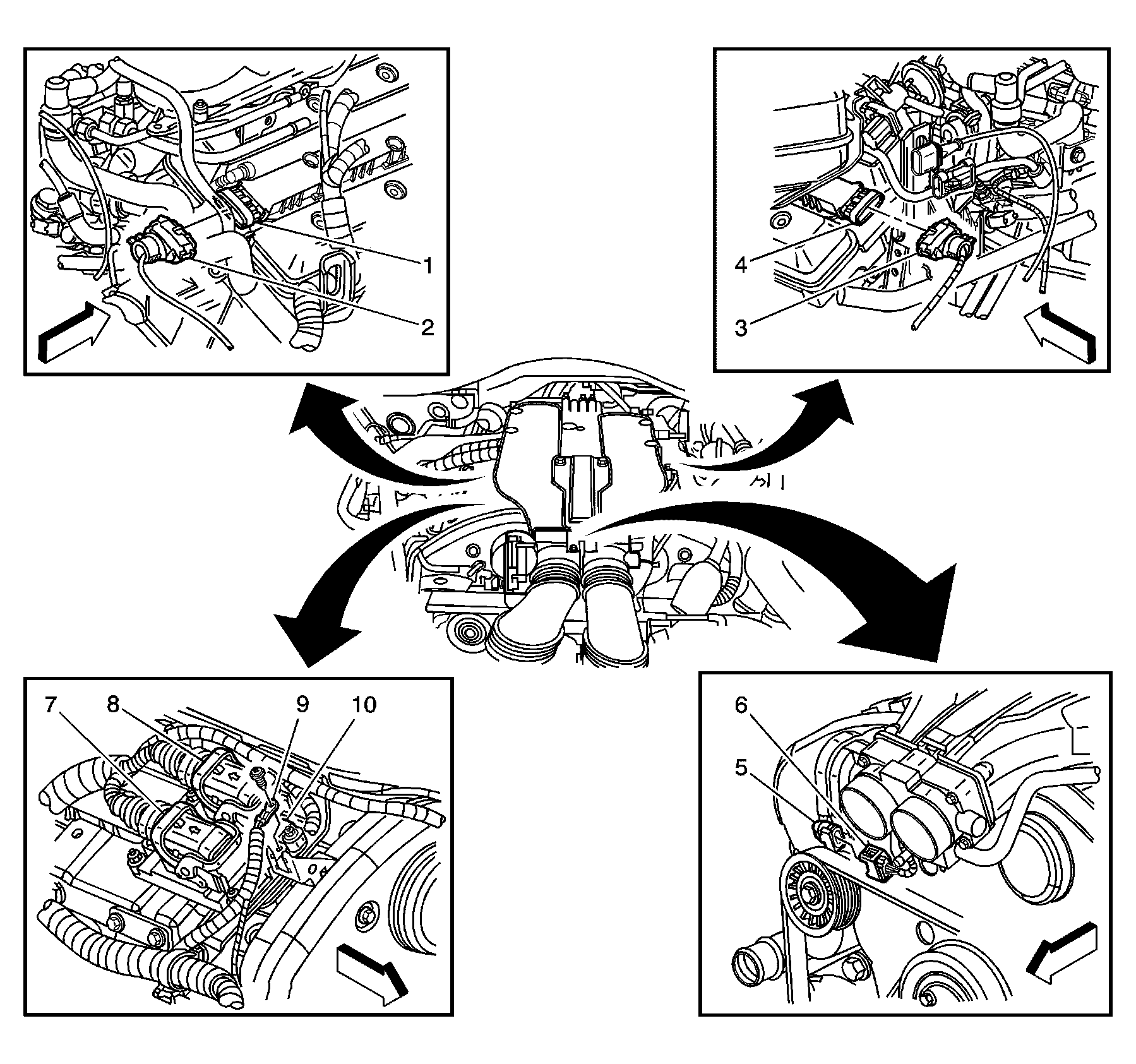 1
2
4
3
7
8
9
10
6
5