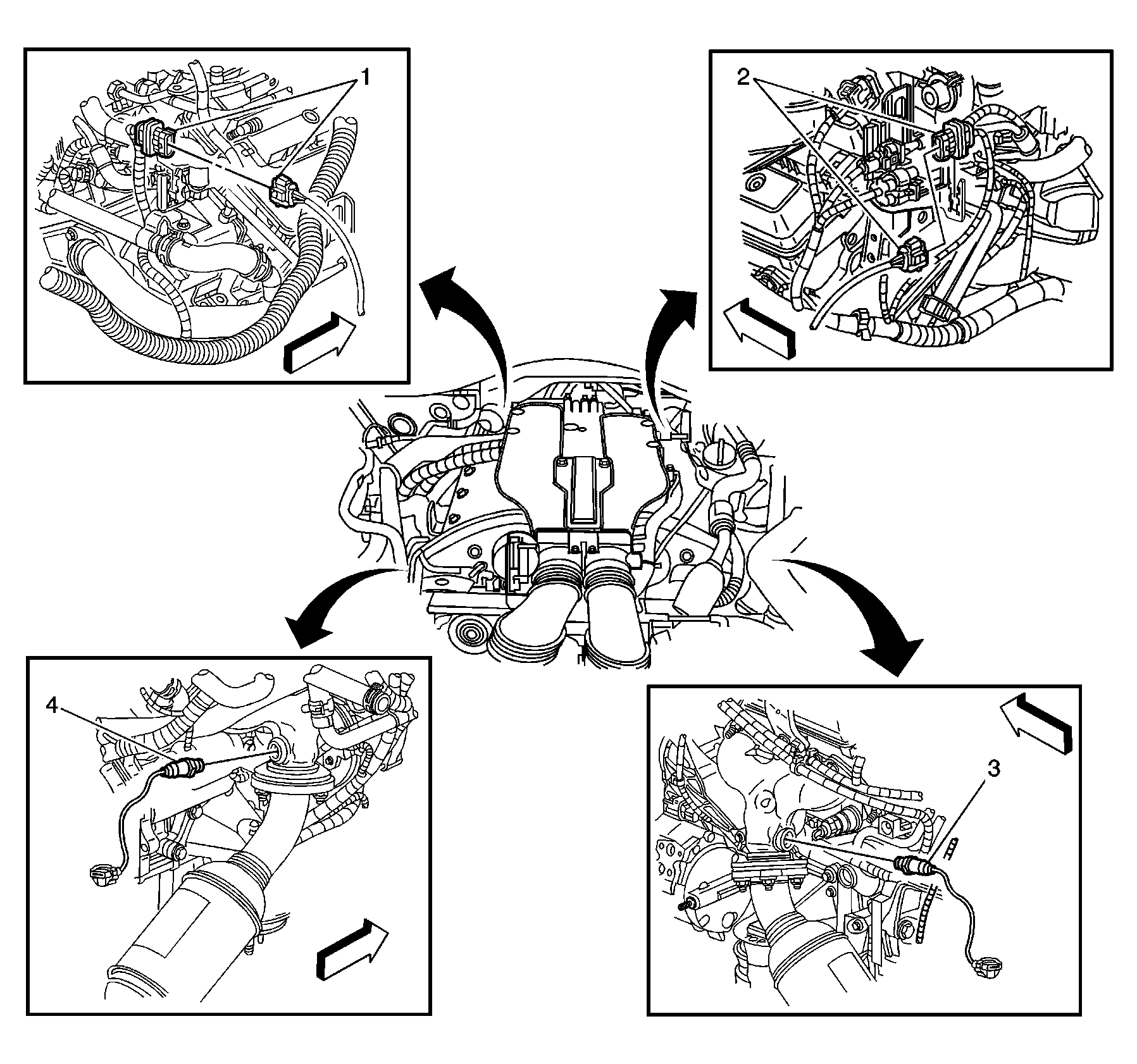 1

2

4

3