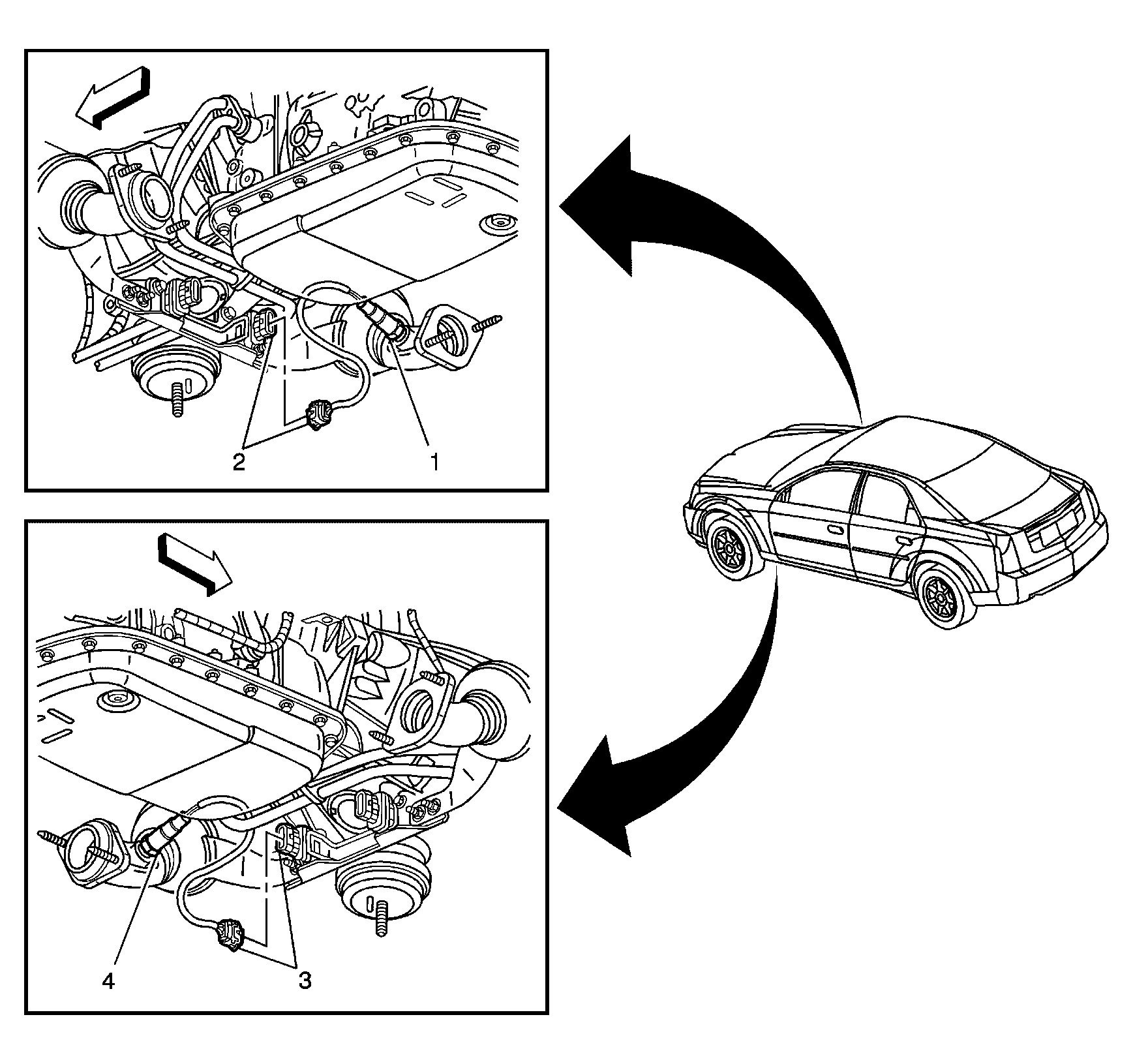 2
1
4
3