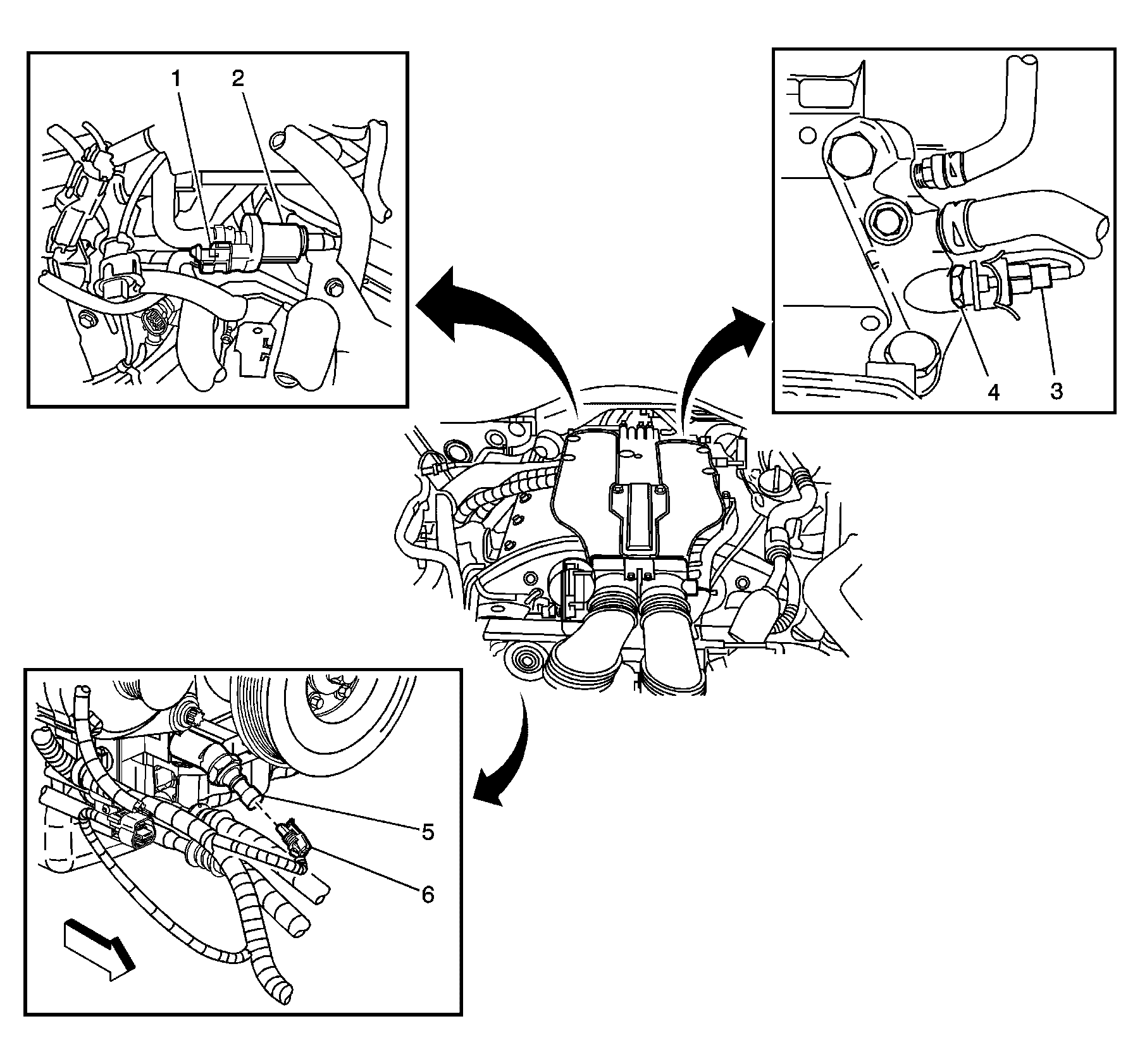 1
2
4
3
5
6