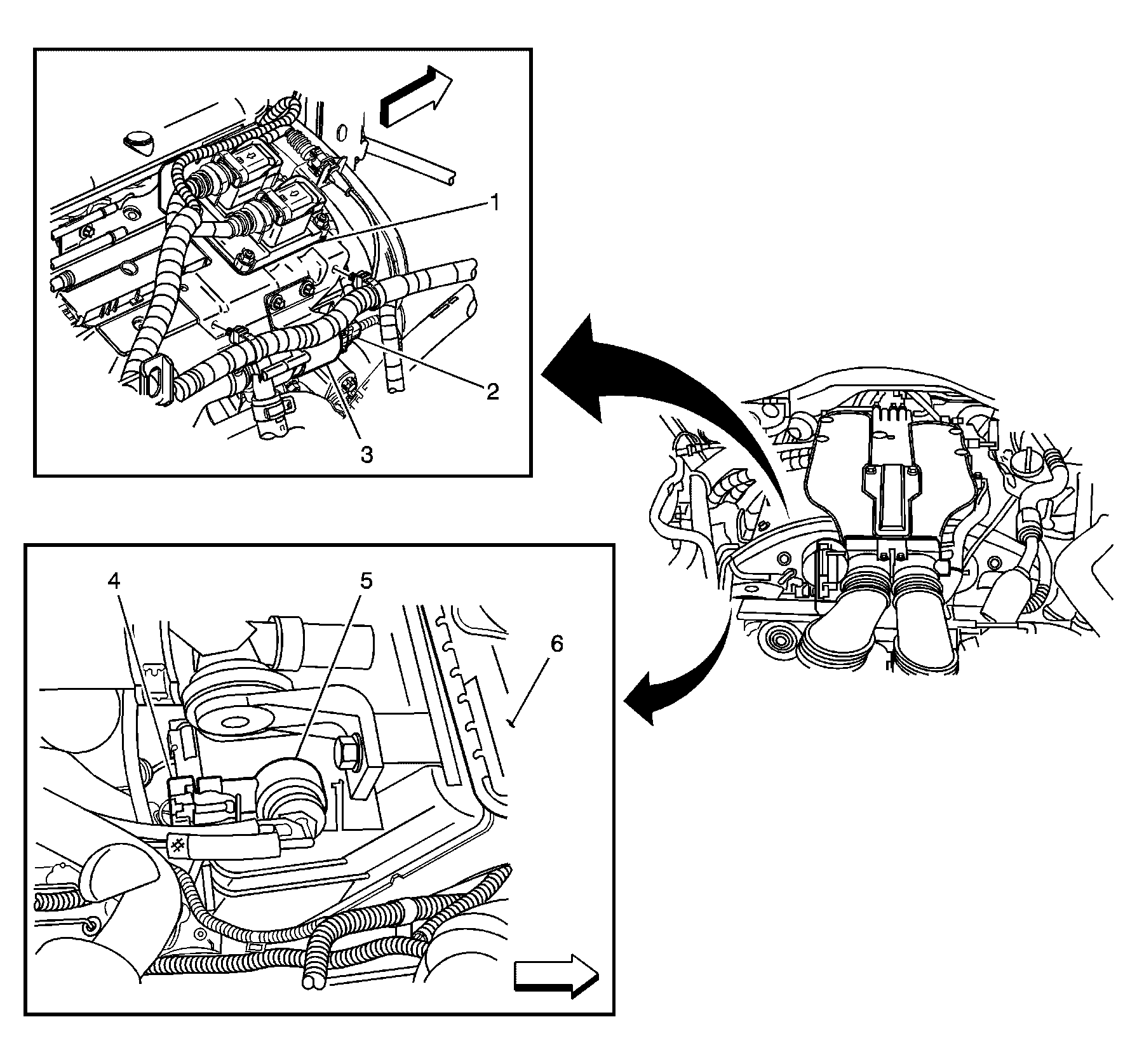 1
2
3
4
5
6