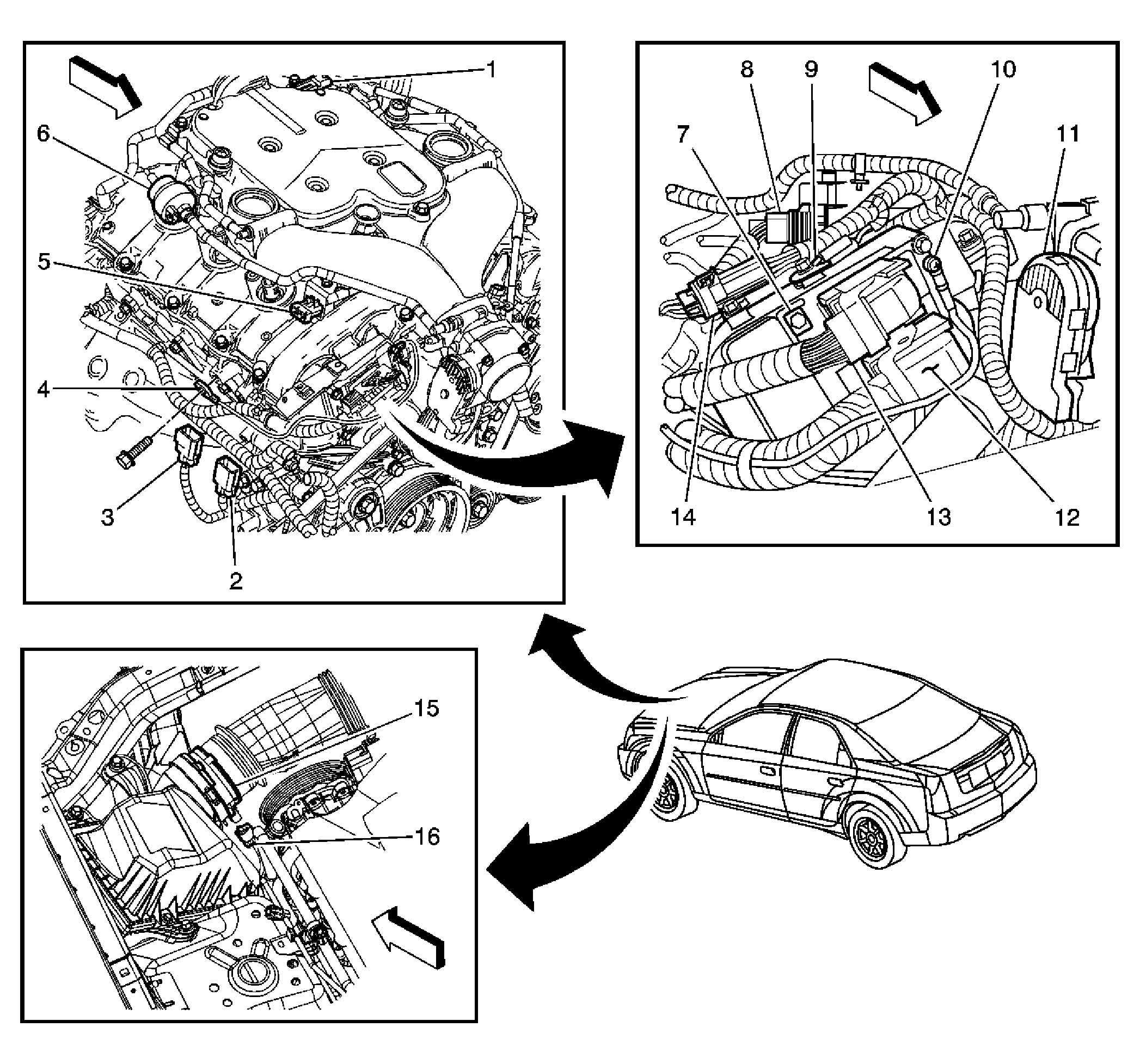 1
6
5
4
3
2
8
9
10
7
11
14
13
12
15
16