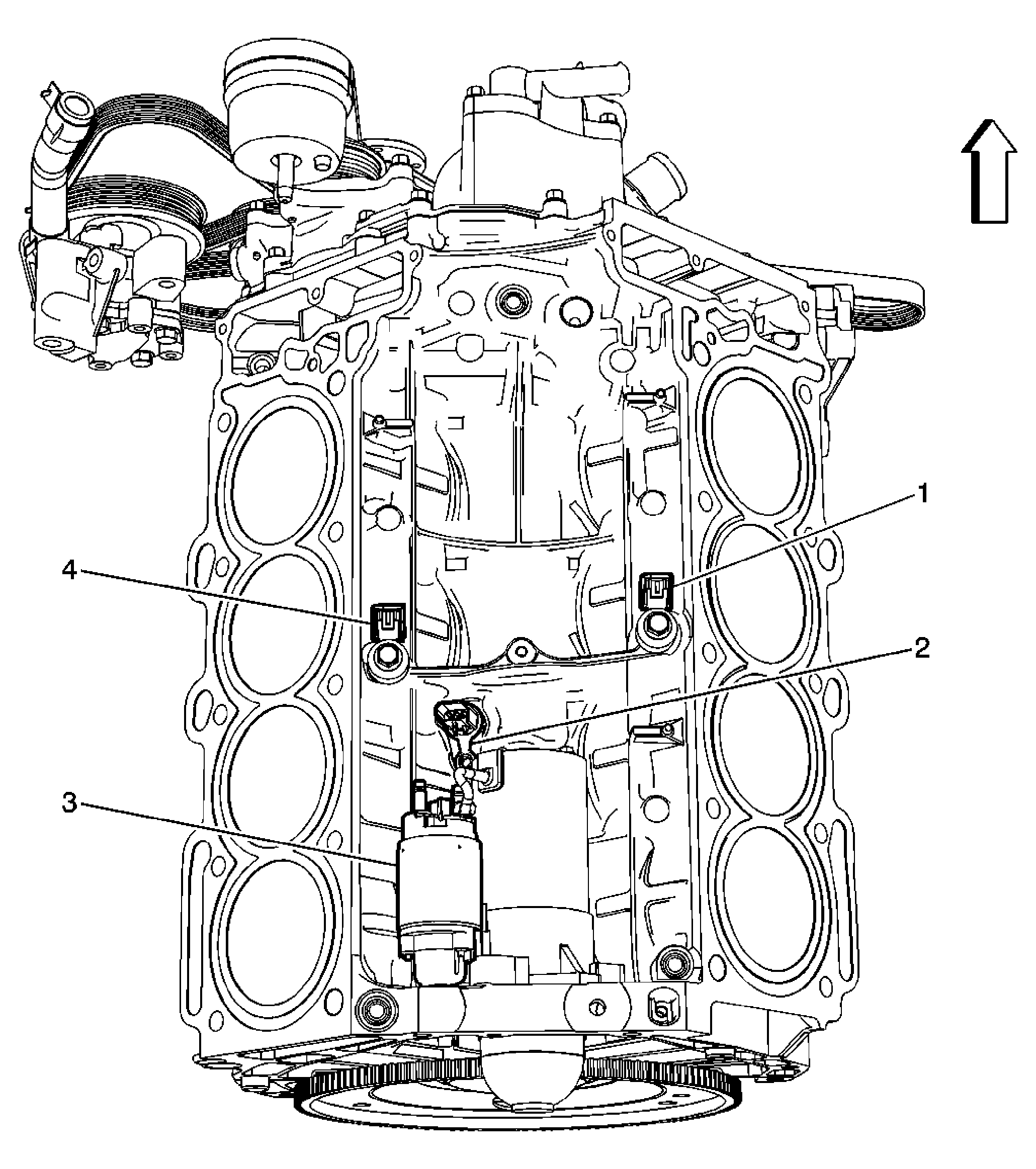 1
4
2
3