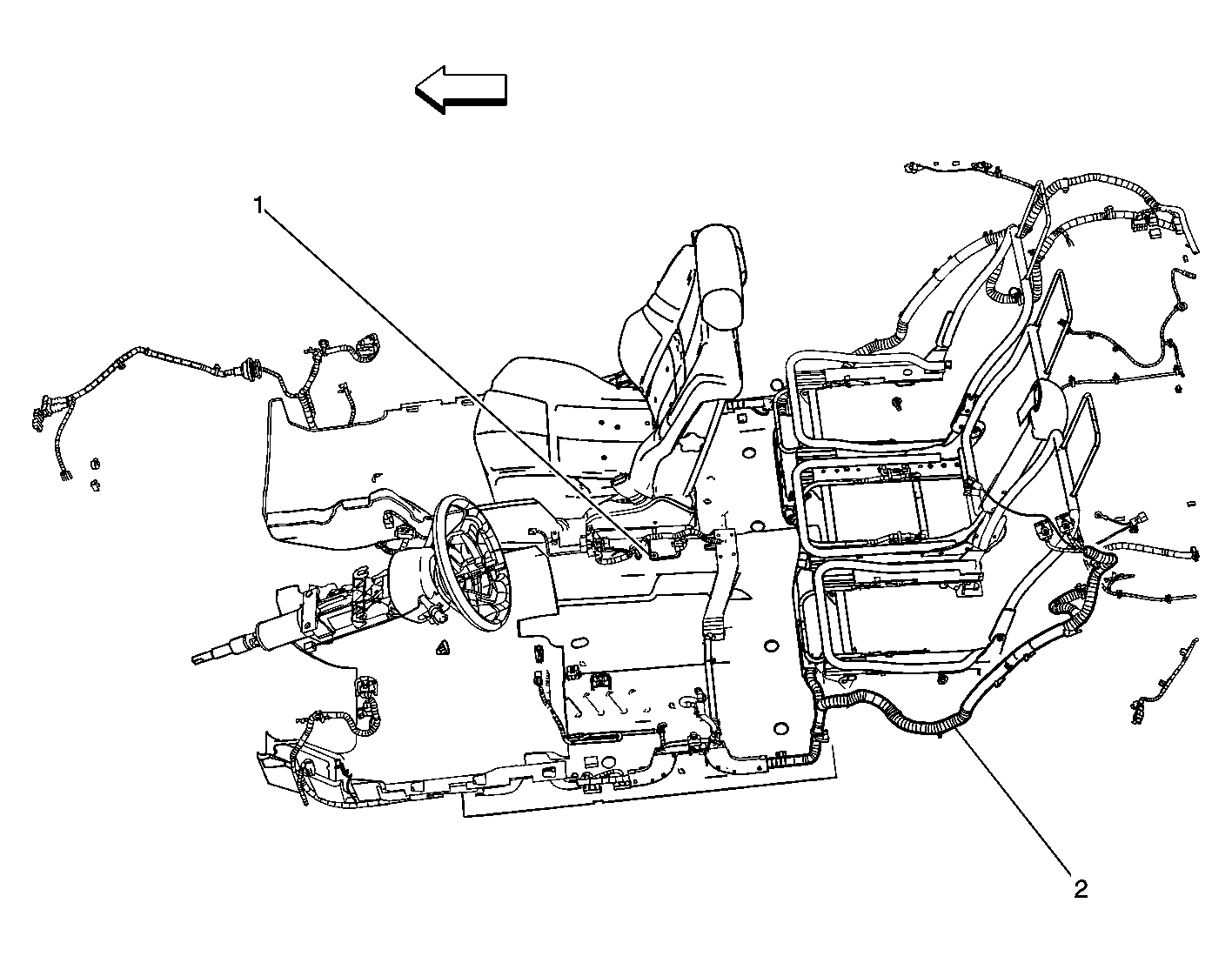 1

2