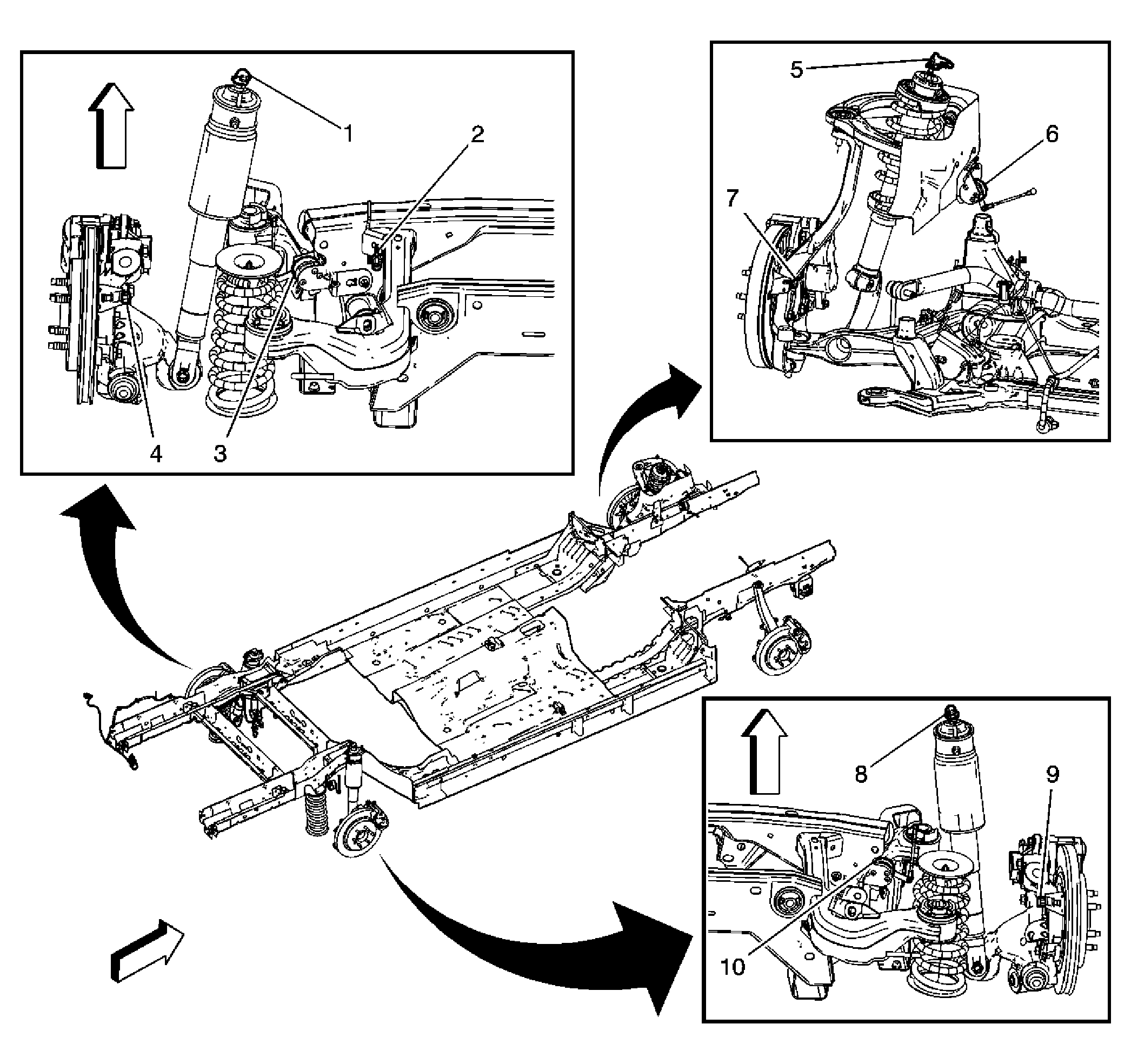 1
2
4
3
5
6
7
8
9
10