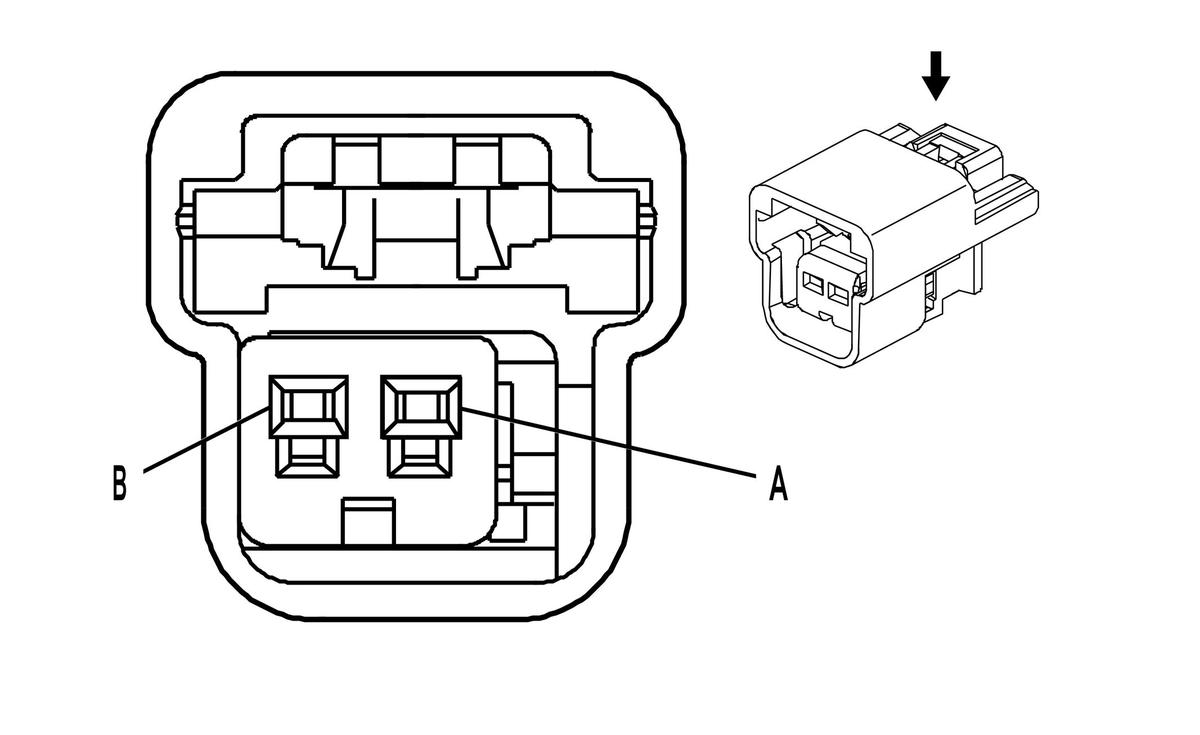 B
A