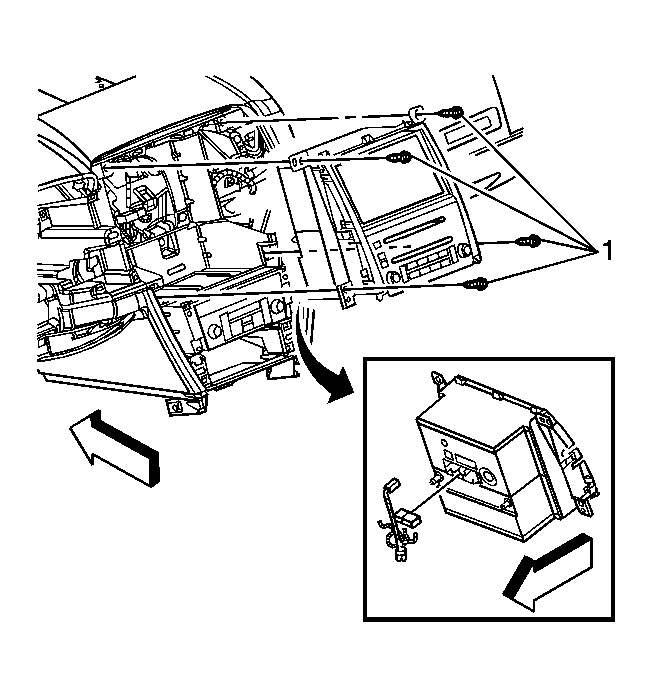 1