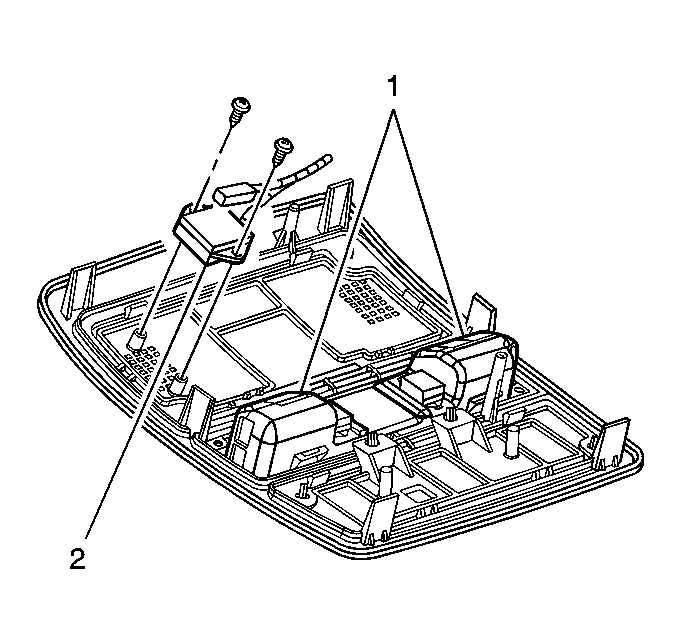 1
2