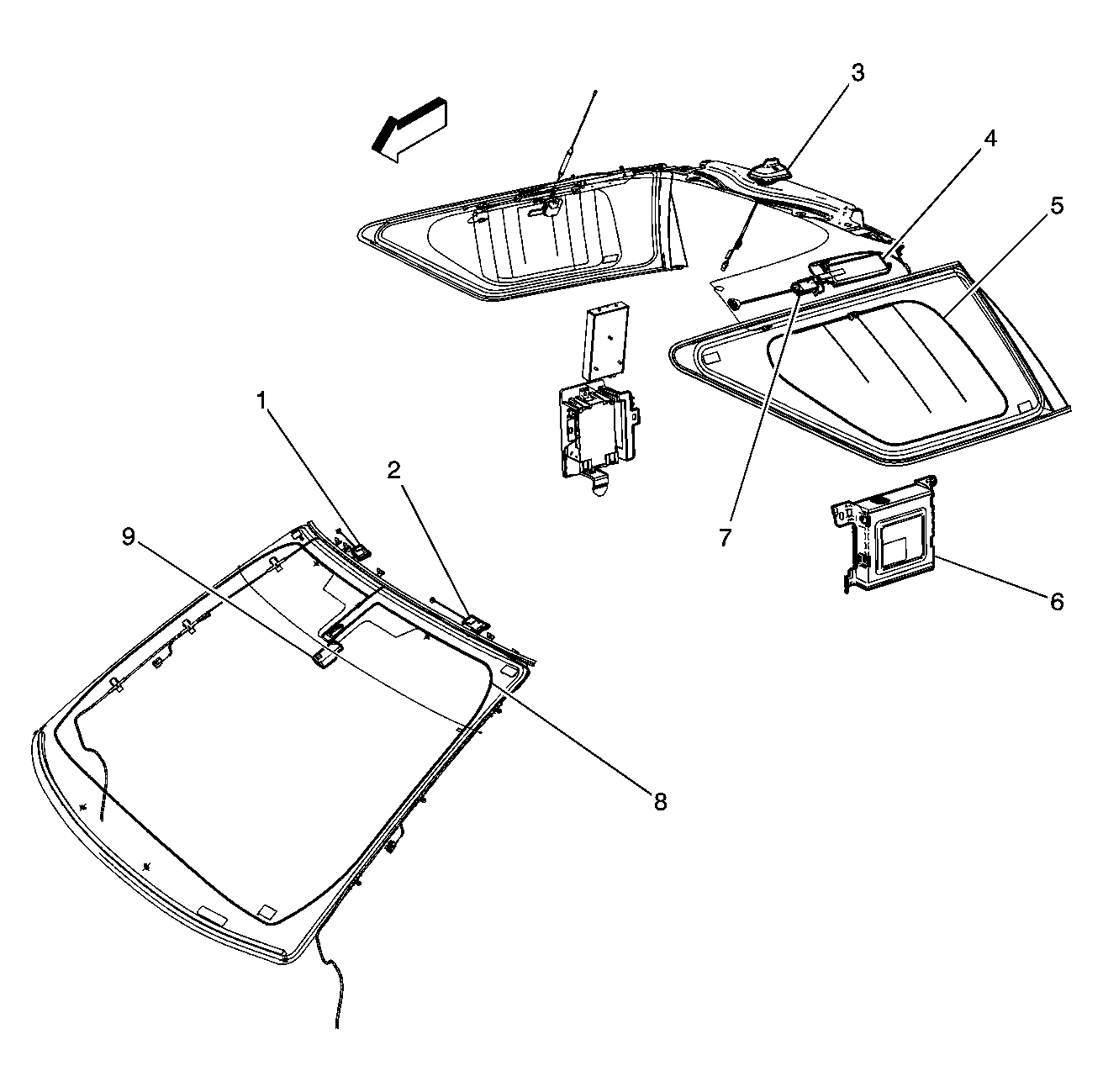 3
4
5
1
2
9
7
6
8