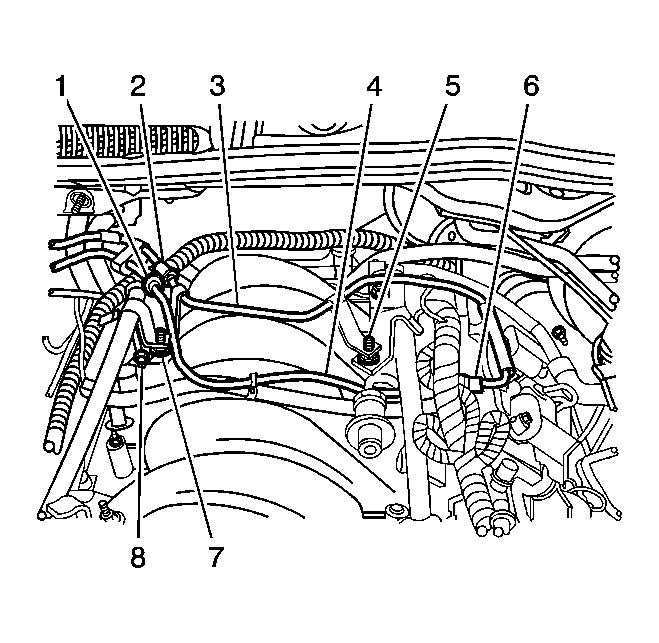 1 2 3 4 5 6

8 7