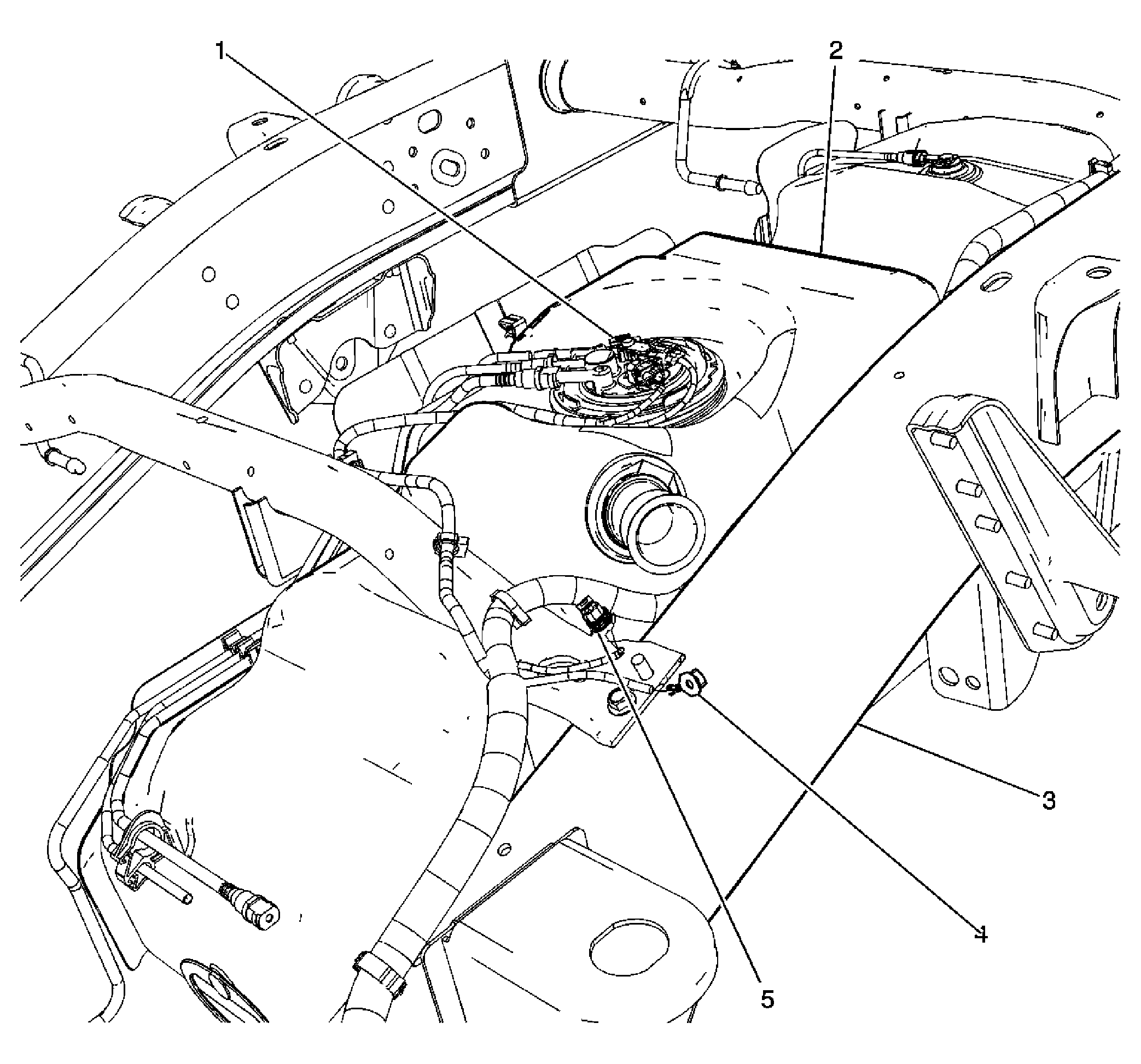 1
2
3
4
5